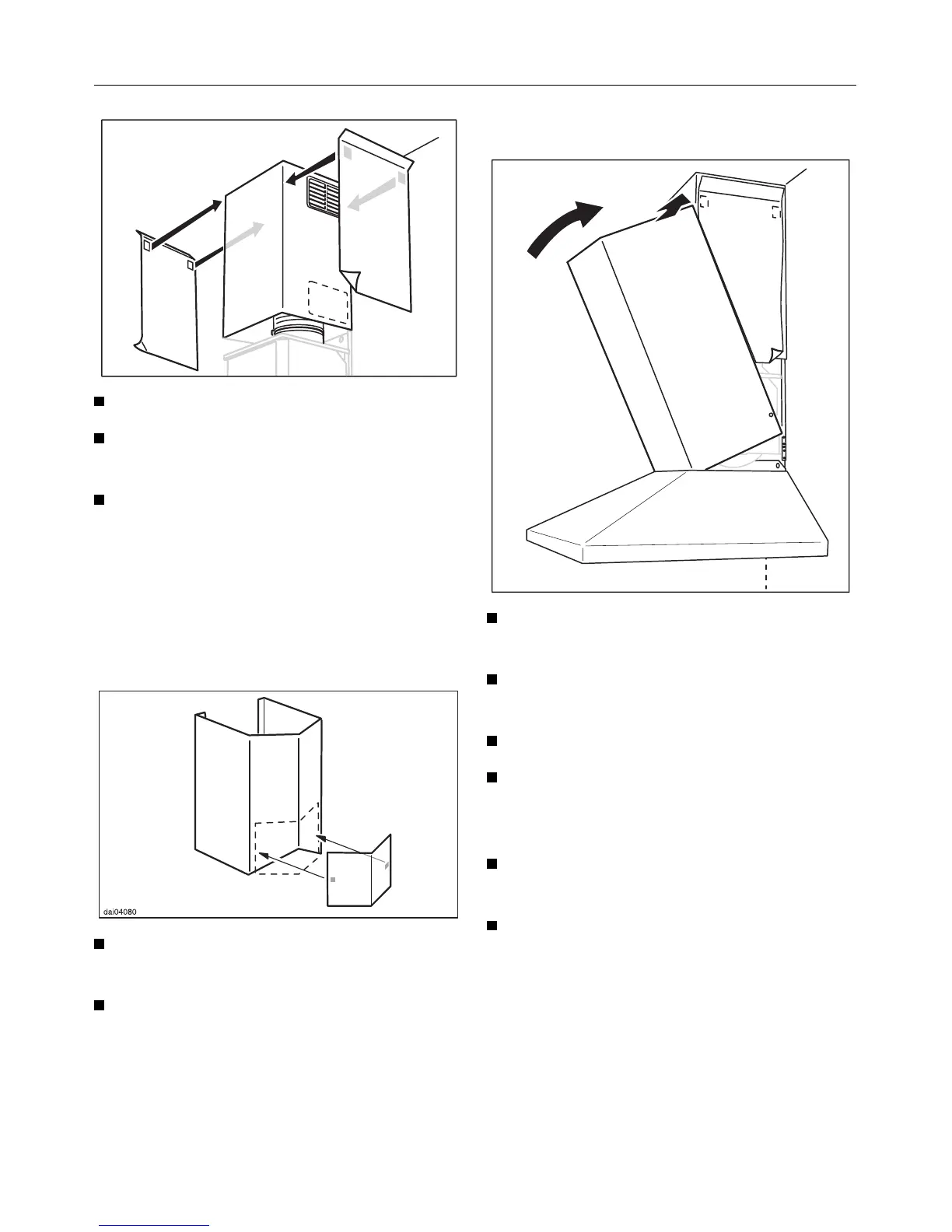 dai04080