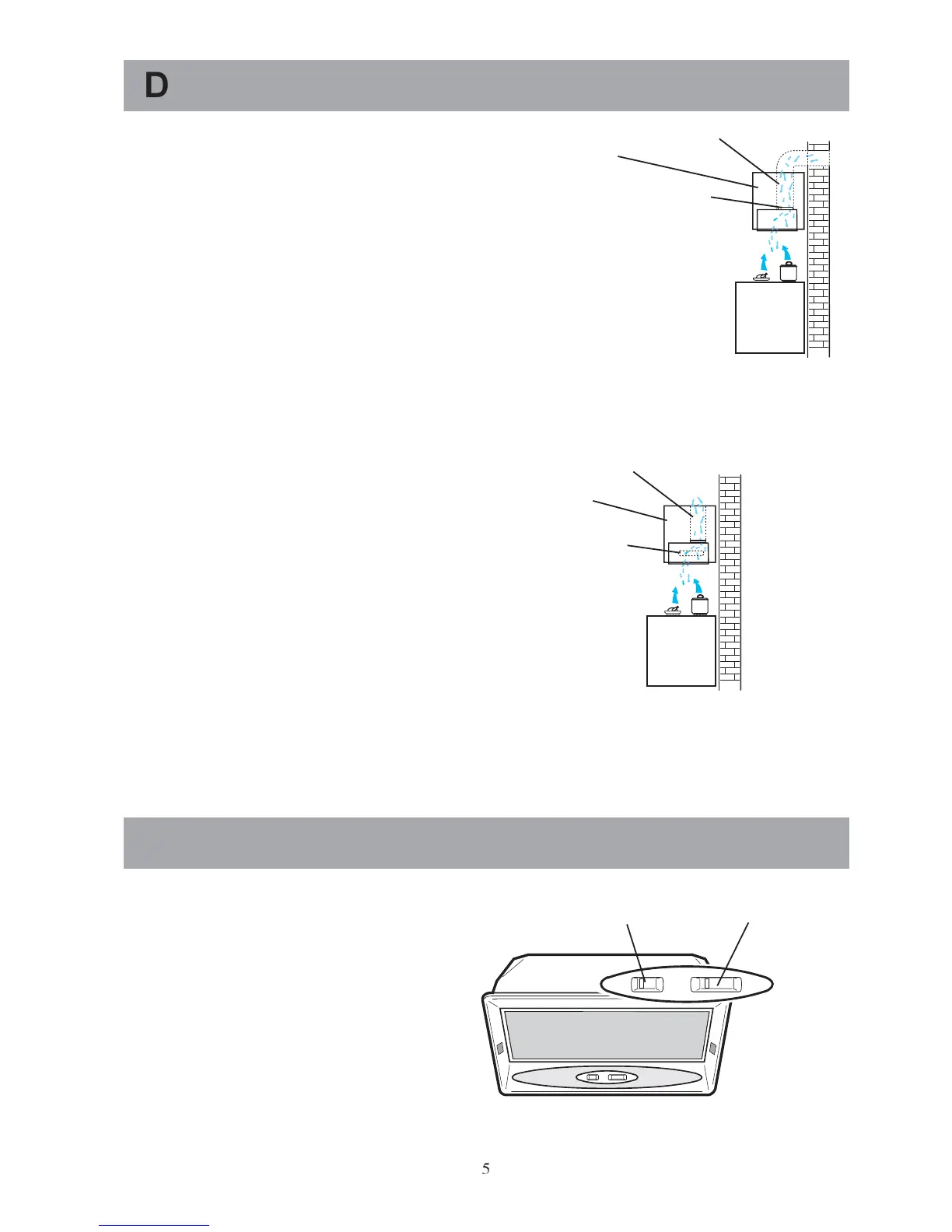 D

5