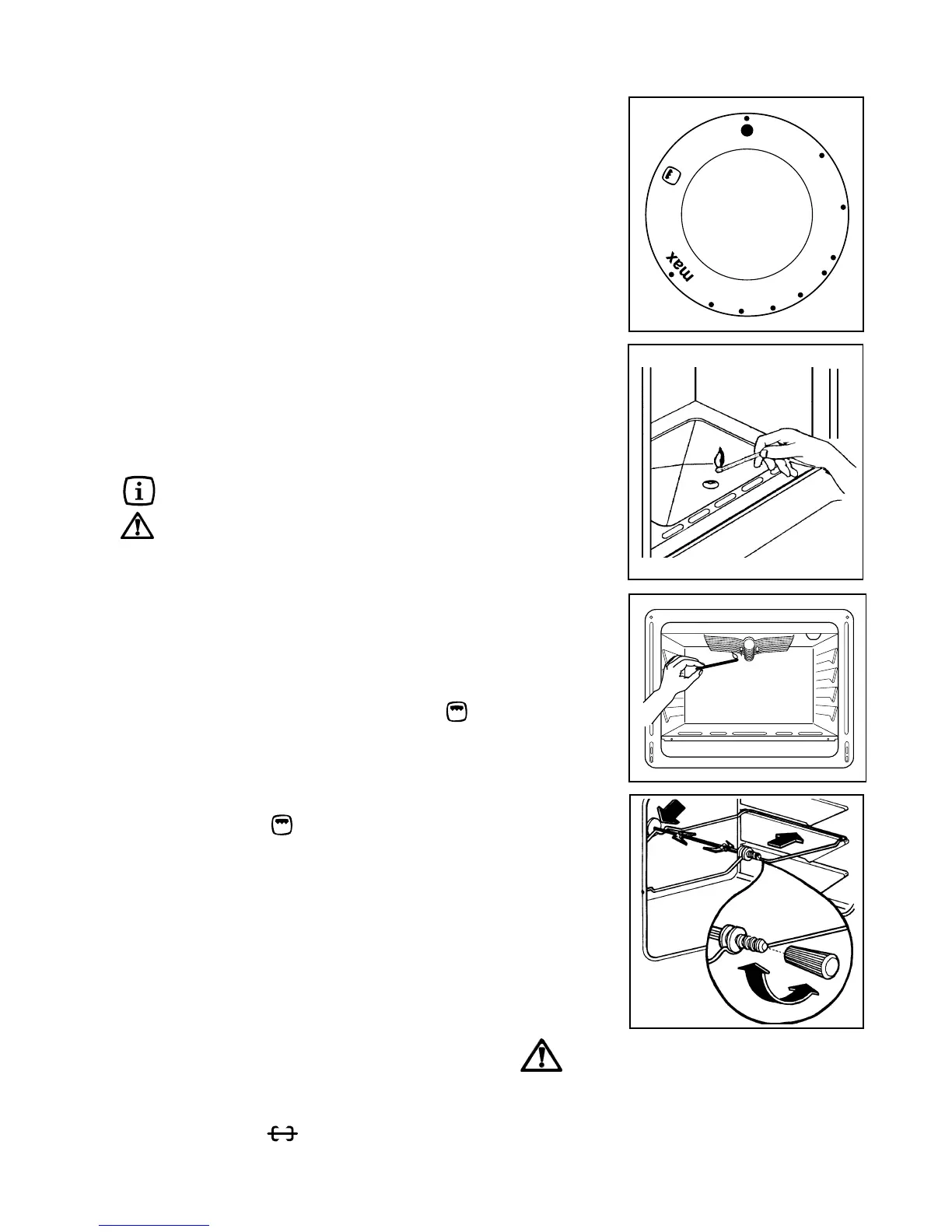 max