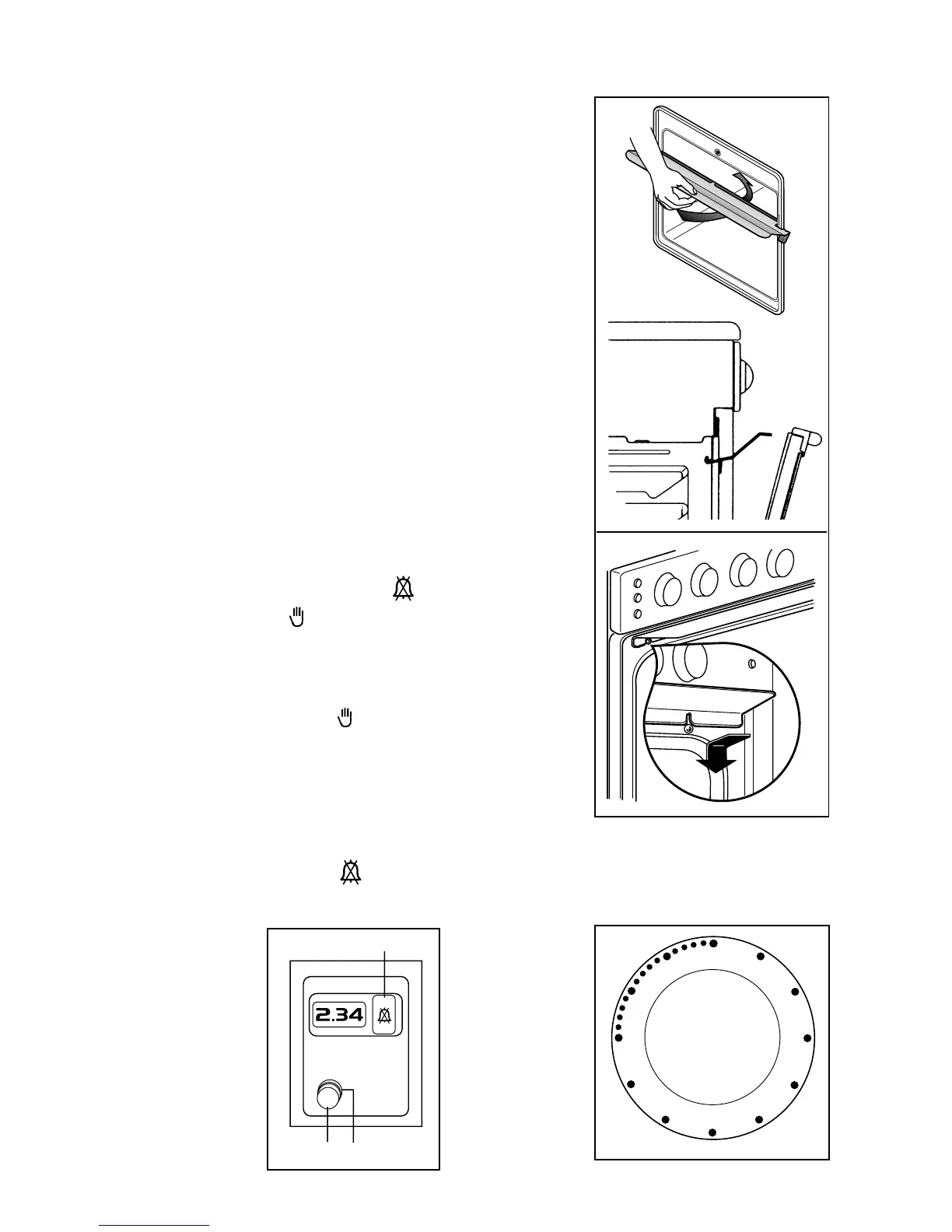 2.34