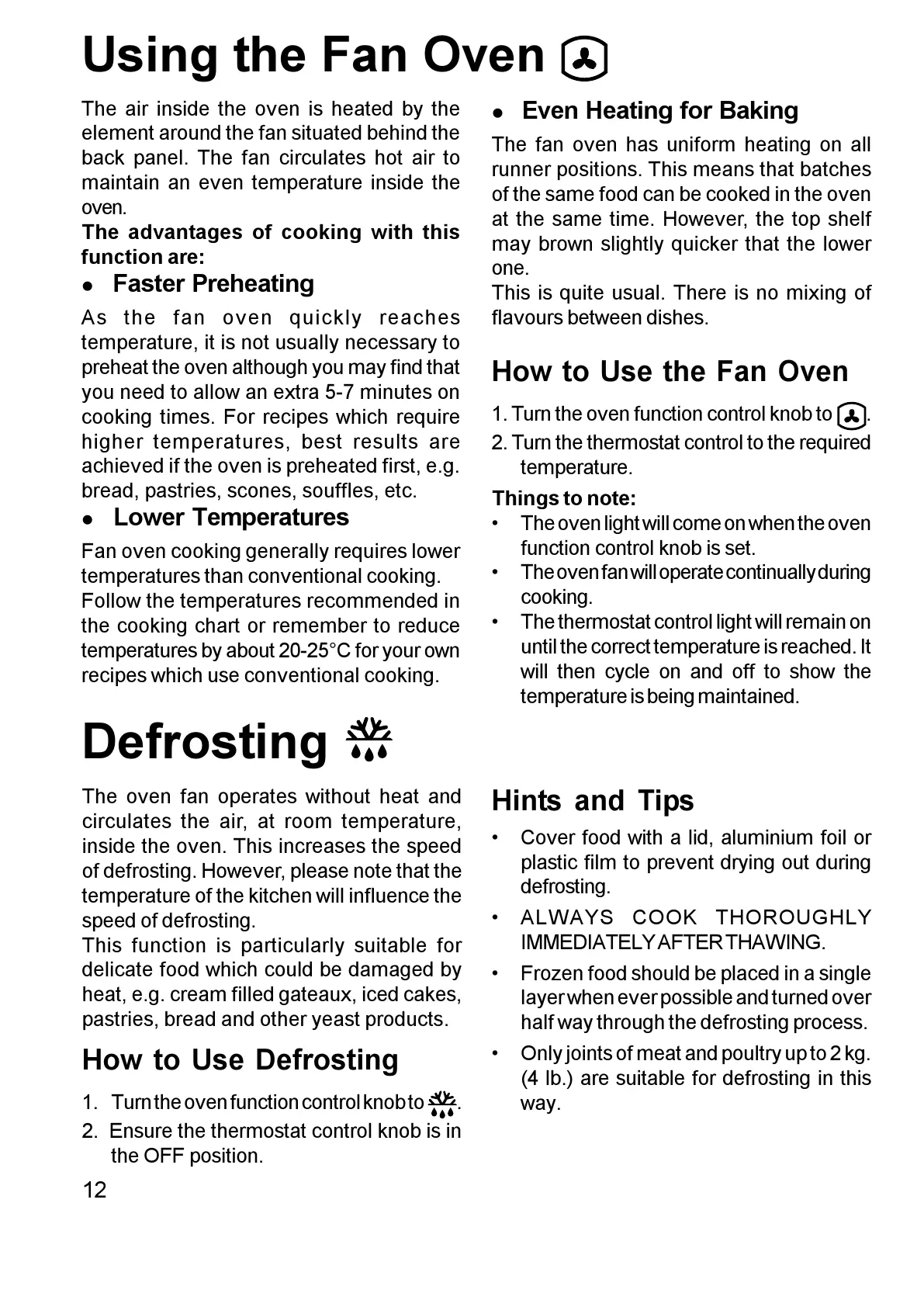 Using the Fan Oven

The air inside the oven is heated by the element around the fan situated behind the back panel. The fan circulates hot air to maintain an even temperature inside the oven.

The advantages of cooking with this function are:

● Faster Preheating

As the fan oven quickly reaches temperature, it is not usually necessary to preheat the oven although you may find that you need to allow an extra 5-7 minutes on cooking times. For recipes which require higher temperatures, best results are achieved if the oven is preheated first, e.g. bread, pastries, scones, souffles, etc.

● Lower Temperatures

Fan oven cooking generally requires lower temperatures than conventional cooking. Follow the temperatures recommended in the cooking chart or remember to reduce temperatures by about 20-25°C for your own recipes which use conventional cooking.

● Even Heating for Baking

The fan oven has uniform heating on all runner positions. This means that batches of the same food can be cooked in the oven at the same time. However, the top shelf may brown slightly quicker that the lower one.

This is quite usual. There is no mixing of flavours between dishes.

How to Use the Fan Oven

1. Turn the oven function control knob to .
2. Turn the thermostat control to the required temperature.

Things to note:

• The oven light will come on when the oven function control knob is set.
• The oven fan will operate continually during cooking.
• The thermostat control light will remain on until the correct temperature is reached. It will then cycle on and off to show the temperature is being maintained.

Defrosting

The oven fan operates without heat and circulates the air, at room temperature, inside the oven. This increases the speed of defrosting. However, please note that the temperature of the kitchen will influence the speed of defrosting.

This function is particularly suitable for delicate food which could be damaged by heat, e.g. cream filled gateaux, iced cakes, pastries, bread and other yeast products.

How to Use Defrosting

1. Turn the oven function control knob to .
2. Ensure the thermostat control knob is in the OFF position.

Hints and Tips

• Cover food with a lid, aluminium foil or plastic film to prevent drying out during defrosting.
• ALWAYS COOK THOROUGHLY IMMEDIATELY AFTER THAWING.
• Frozen food should be placed in a single layer when ever possible and turned over half way through the defrosting process.
• Only joints of meat and poultry up to 2 kg. (4 lb.) are suitable for defrosting in this way.

12