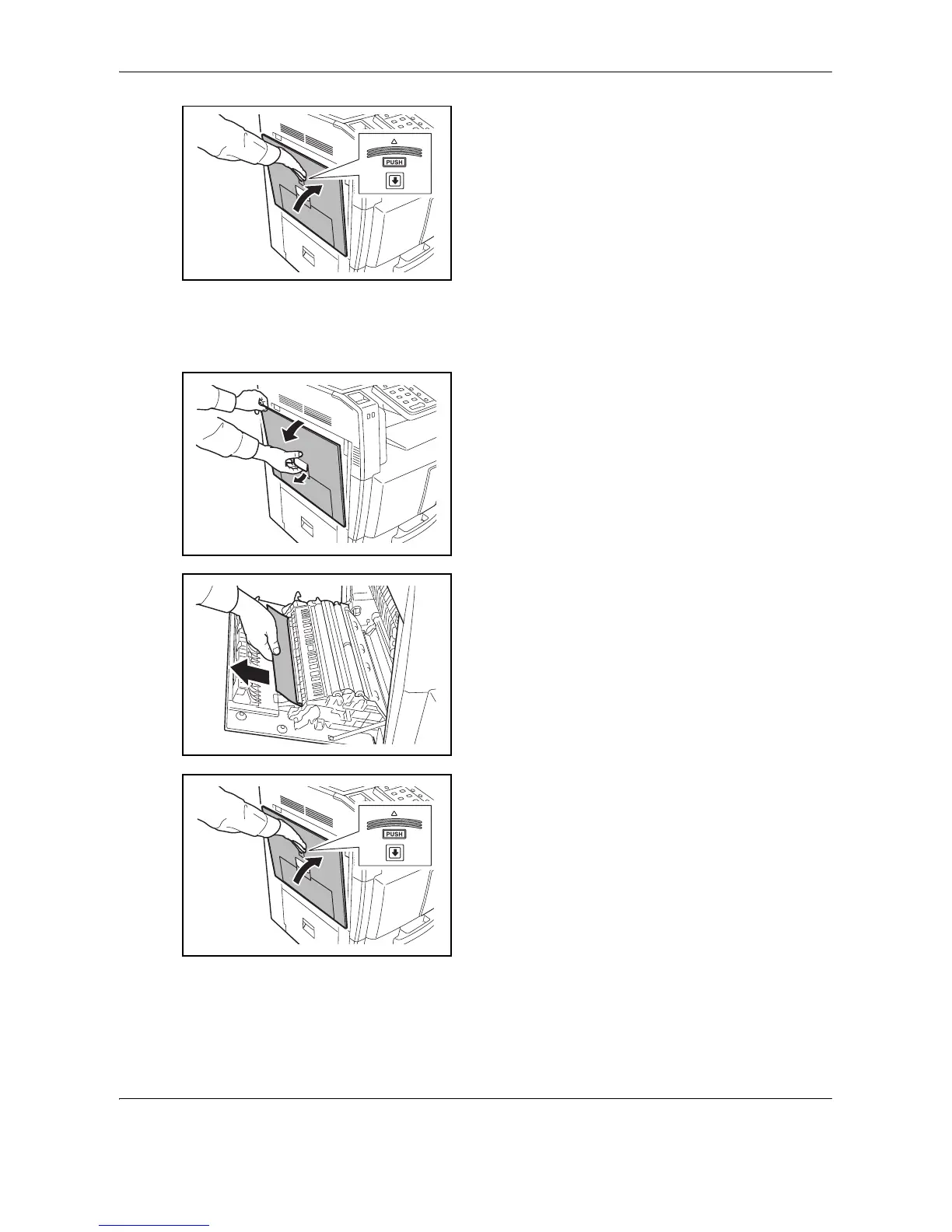 PUSH

PUSH