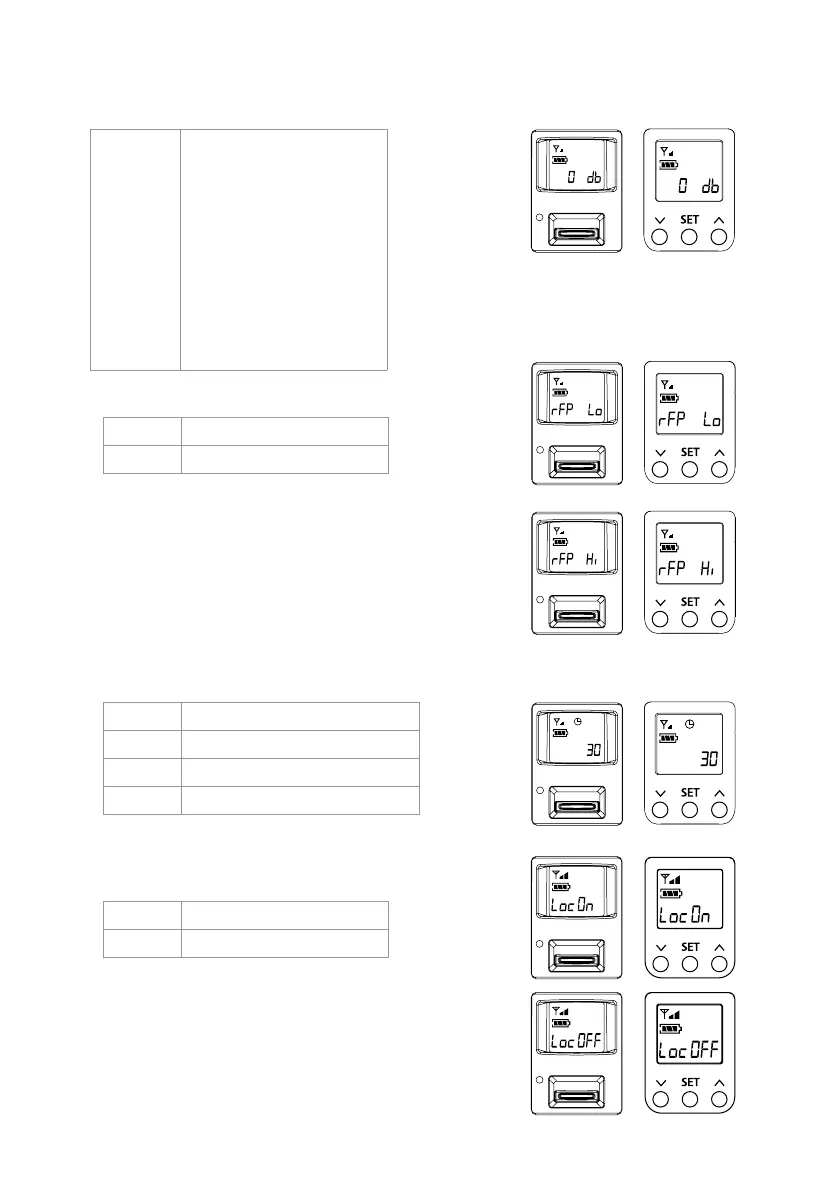 0 db

0 db

SET

rFP Lo

rFP Lo

SET

rFP Hi

rFP Hi

SET

30

30

SET

Loc On

Loc On

SET

Loc OFF

Loc OFF

SET