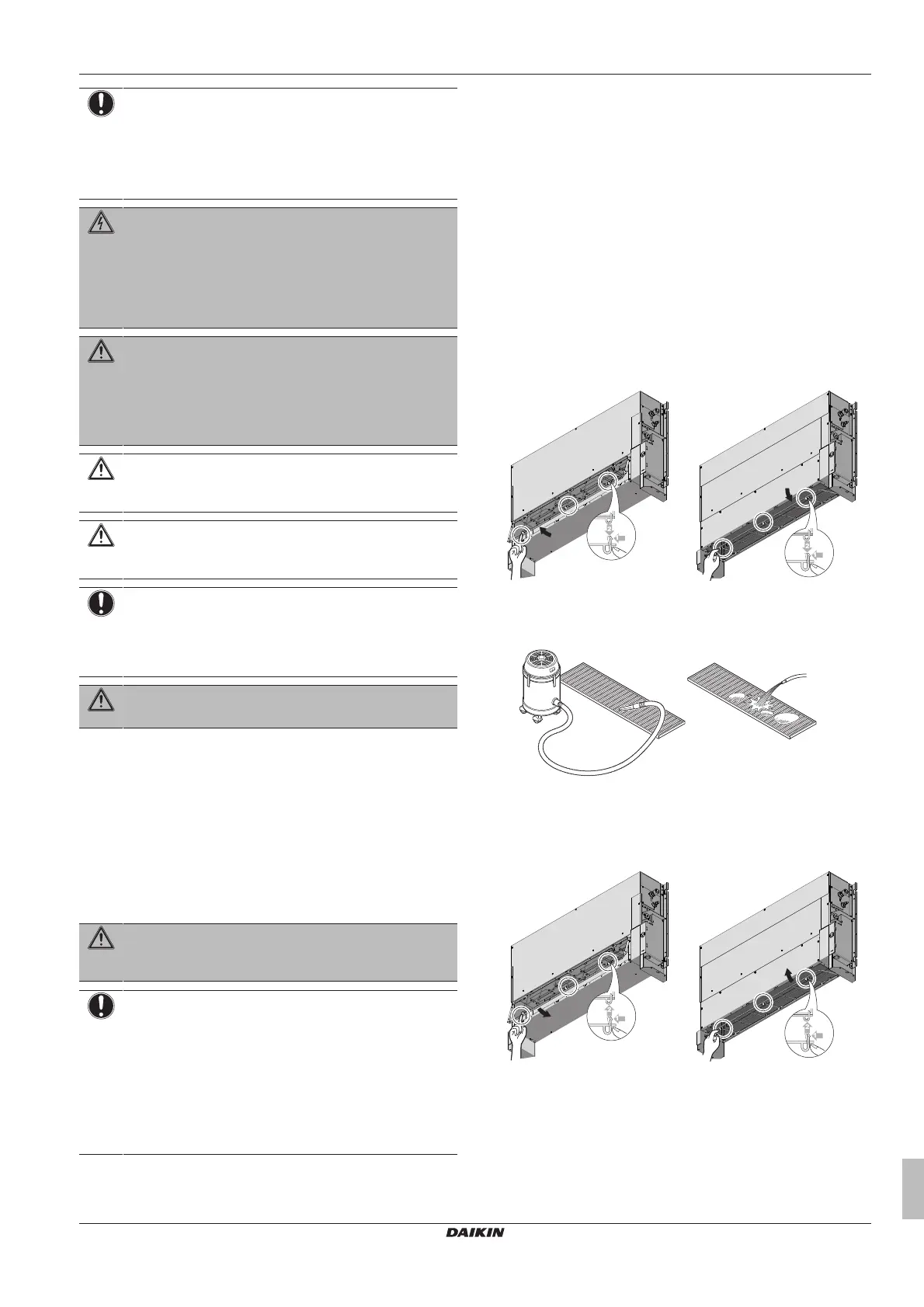 DAIKIN