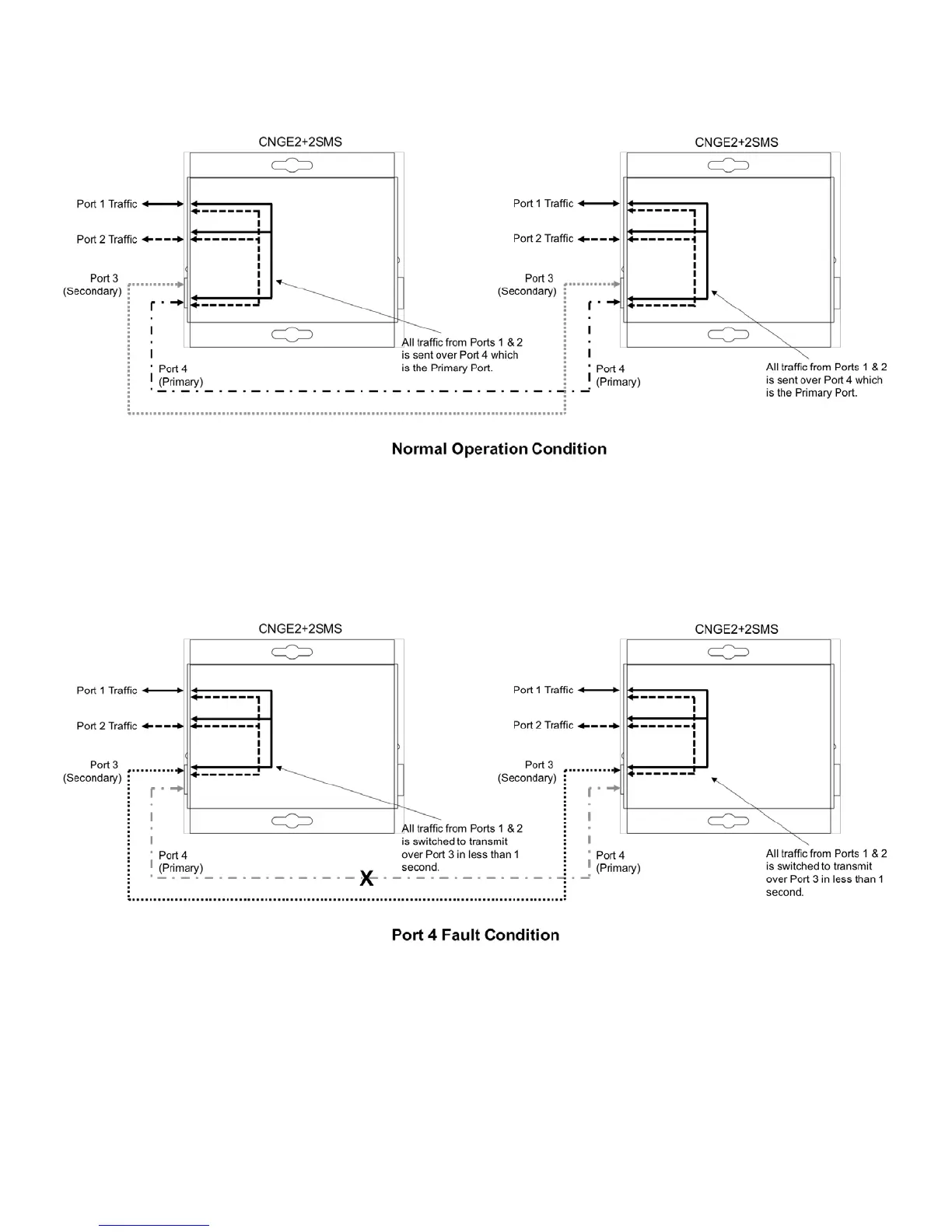 CNGE2+2SMS

Port 1 Traffic

Port 2 Traffic

Port 3
(Secondary)

Port 4
(Primary)

All traffic from Ports 1 & 2 is sent over Port 4 which is the Primary Port.

CNGE2+2SMS

Port 1 Traffic

Port 2 Traffic

Port 3
(Secondary)

Port 4
(Primary)

All traffic from Ports 1 & 2 is sent over Port 4 which is the Primary Port.

Normal Operation Condition

CNGE2+2SMS

Port 1 Traffic

Port 2 Traffic

Port 3
(Secondary)

Port 4
(Primary)

All traffic from Ports 1 & 2 is switched to transmit over Port 3 in less than 1 second.

X

CNGE2+2SMS

Port 1 Traffic

Port 2 Traffic

Port 3
(Secondary)

Port 4
(Primary)

All traffic from Ports 1 & 2 is switched to transmit over Port 3 in less than 1 second.

Port 4 Fault Condition