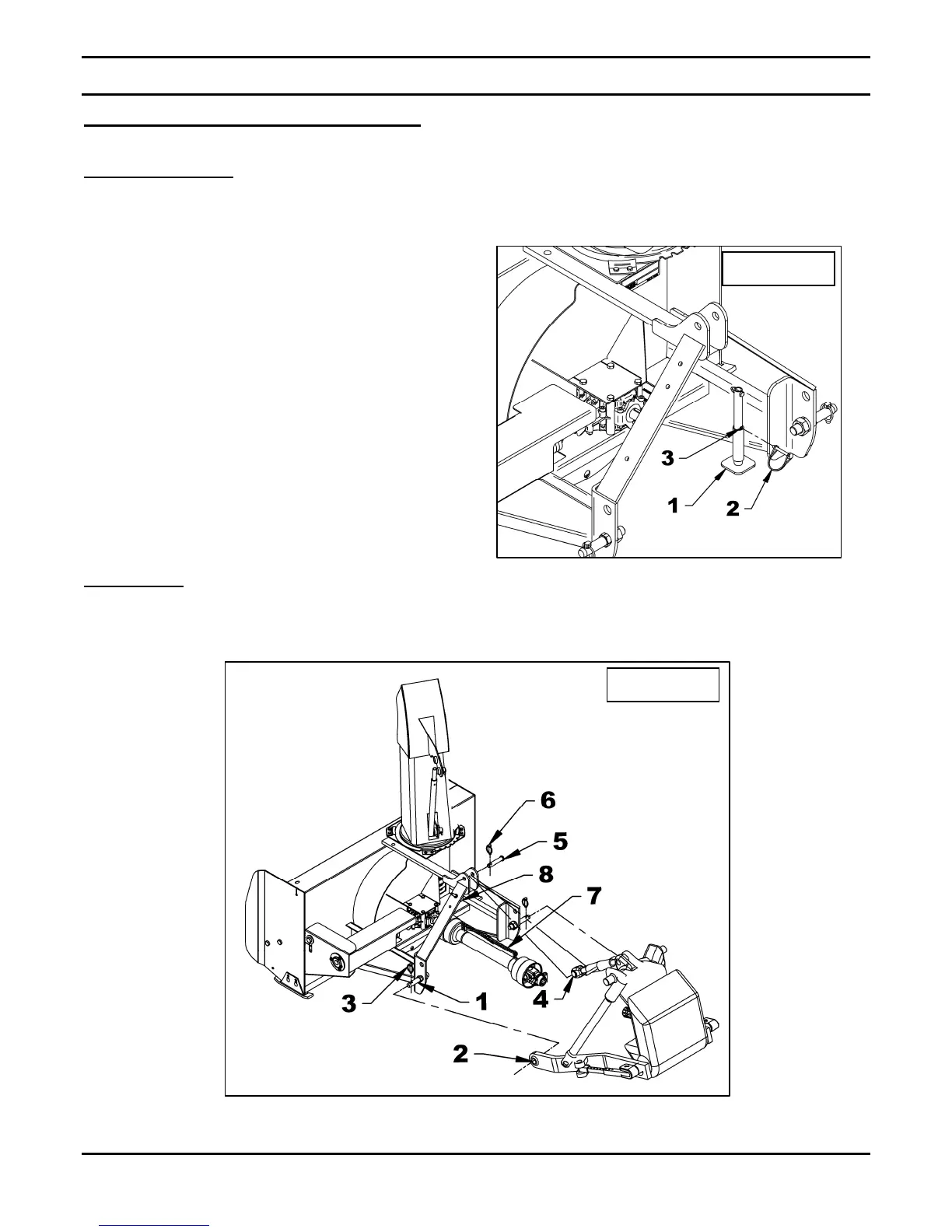 3
1
2

6
5
8
7
3
1
4
2