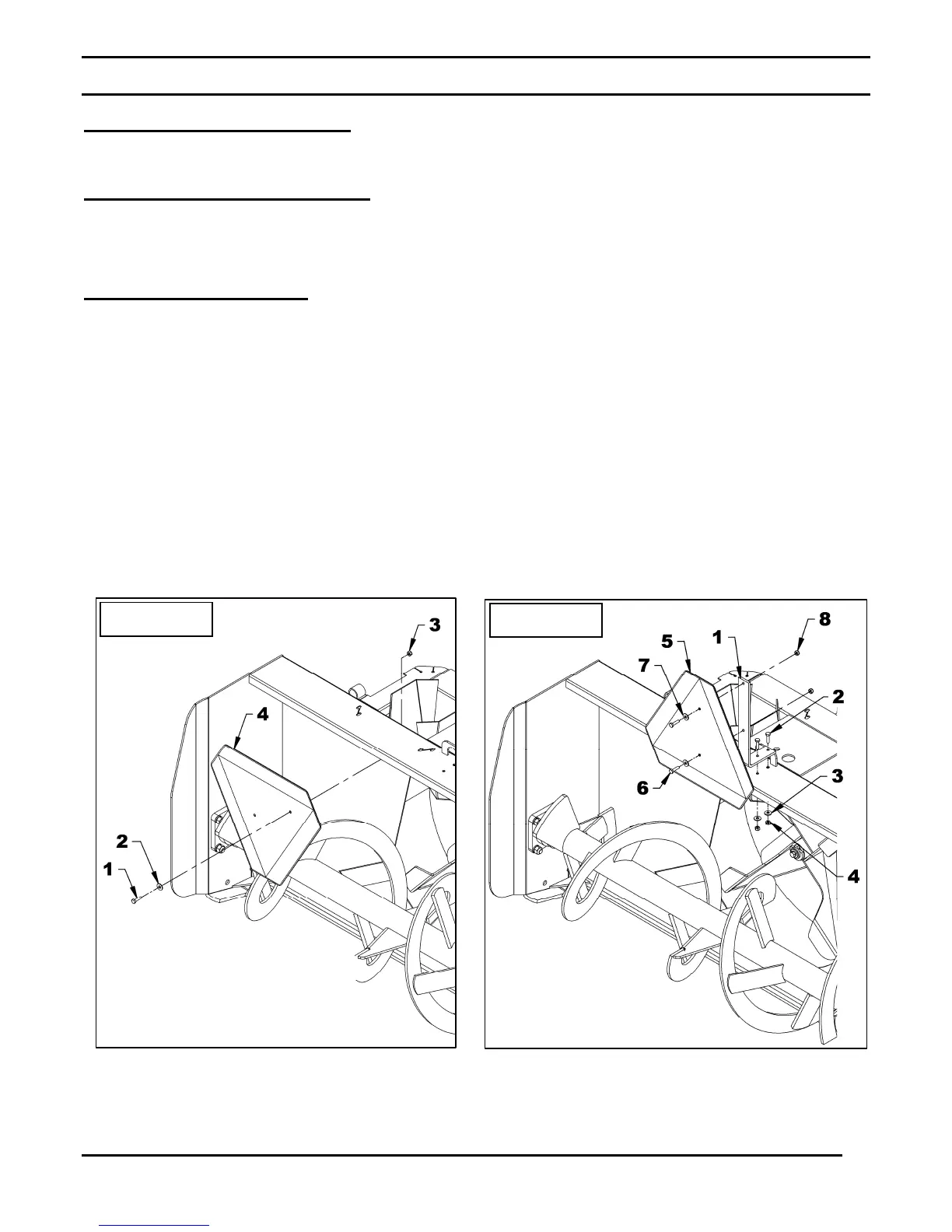 3
4
2
1

8
5
1
7
2
6
3
4