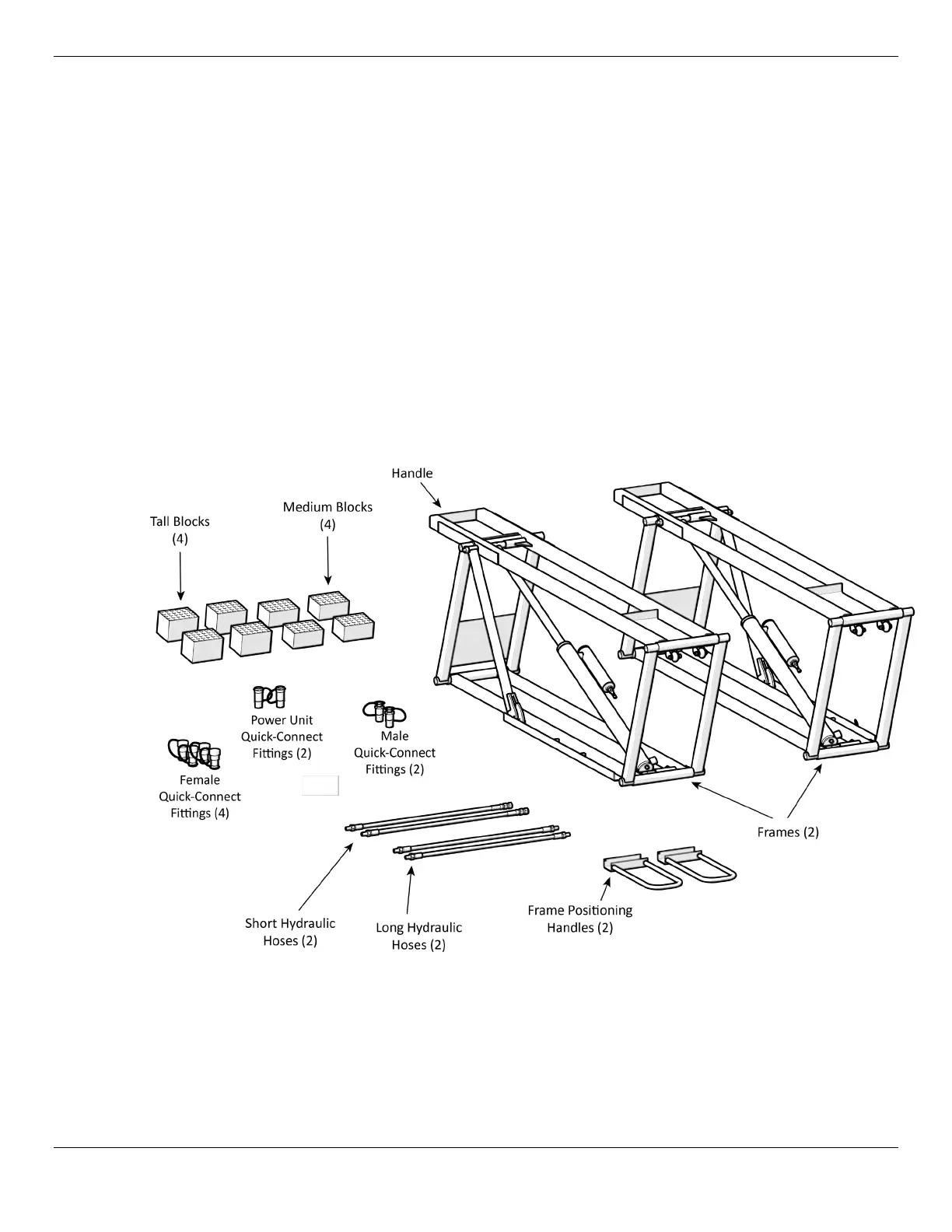 Handle

Tall Blocks (4)

Medium Blocks (4)

Power Unit Quick-Connect Fittings (2)

Male Quick-Connect Fittings (2)

Female Quick-Connect Fittings (4)

Frames (2)

Short Hydraulic Hoses (2)

Long Hydraulic Hoses (2)

Frame Positioning Handles (2)