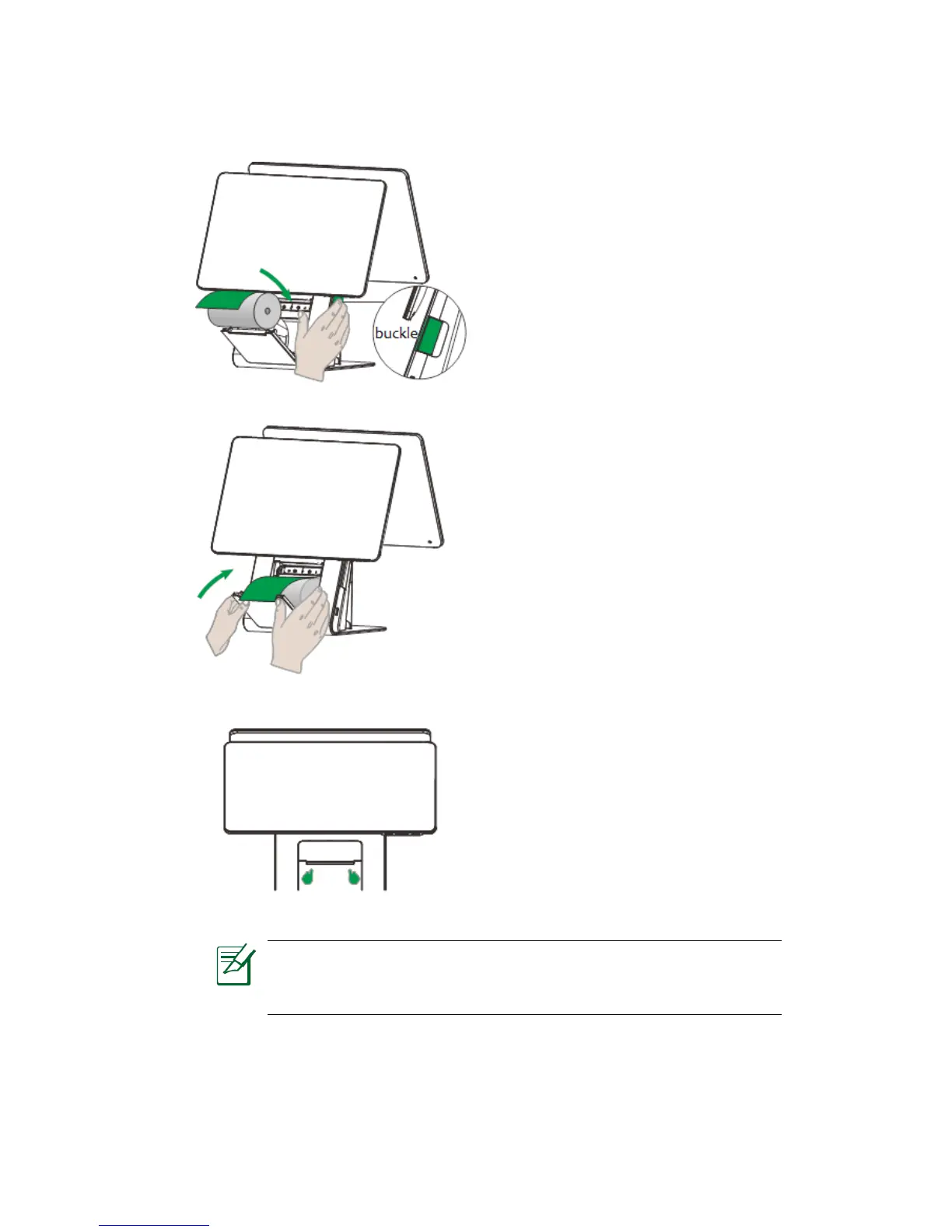 buckle