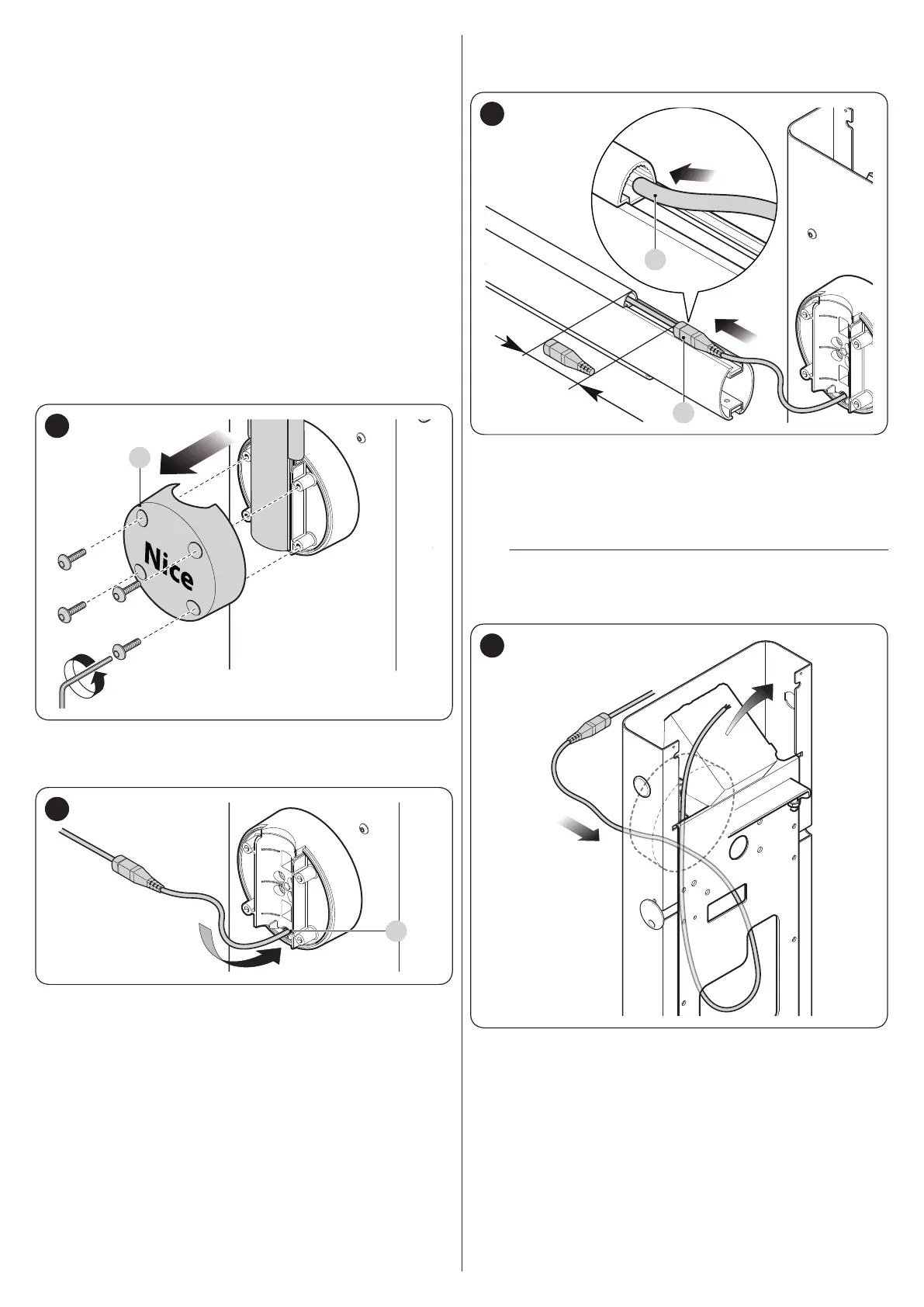 Nice