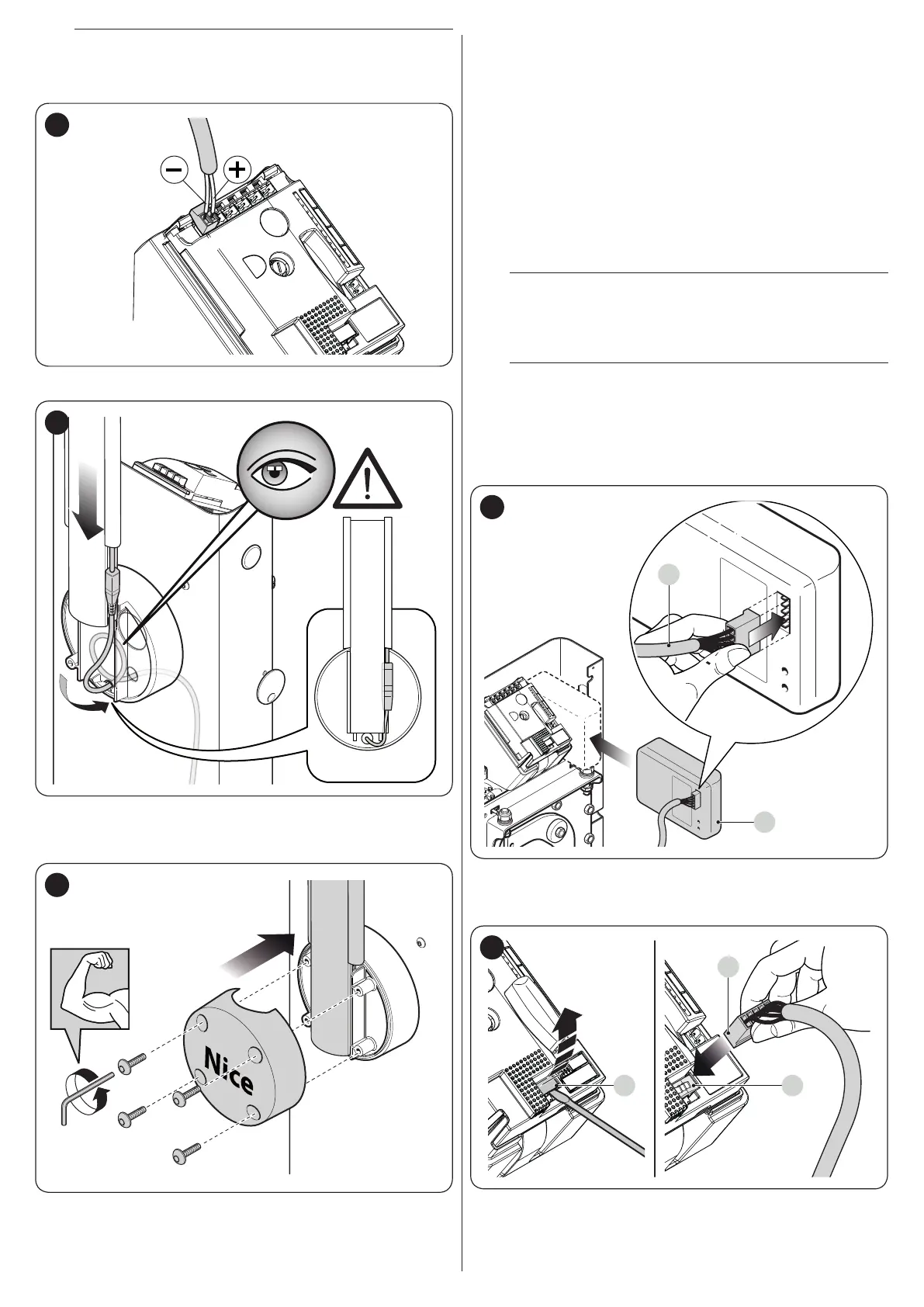 Nice