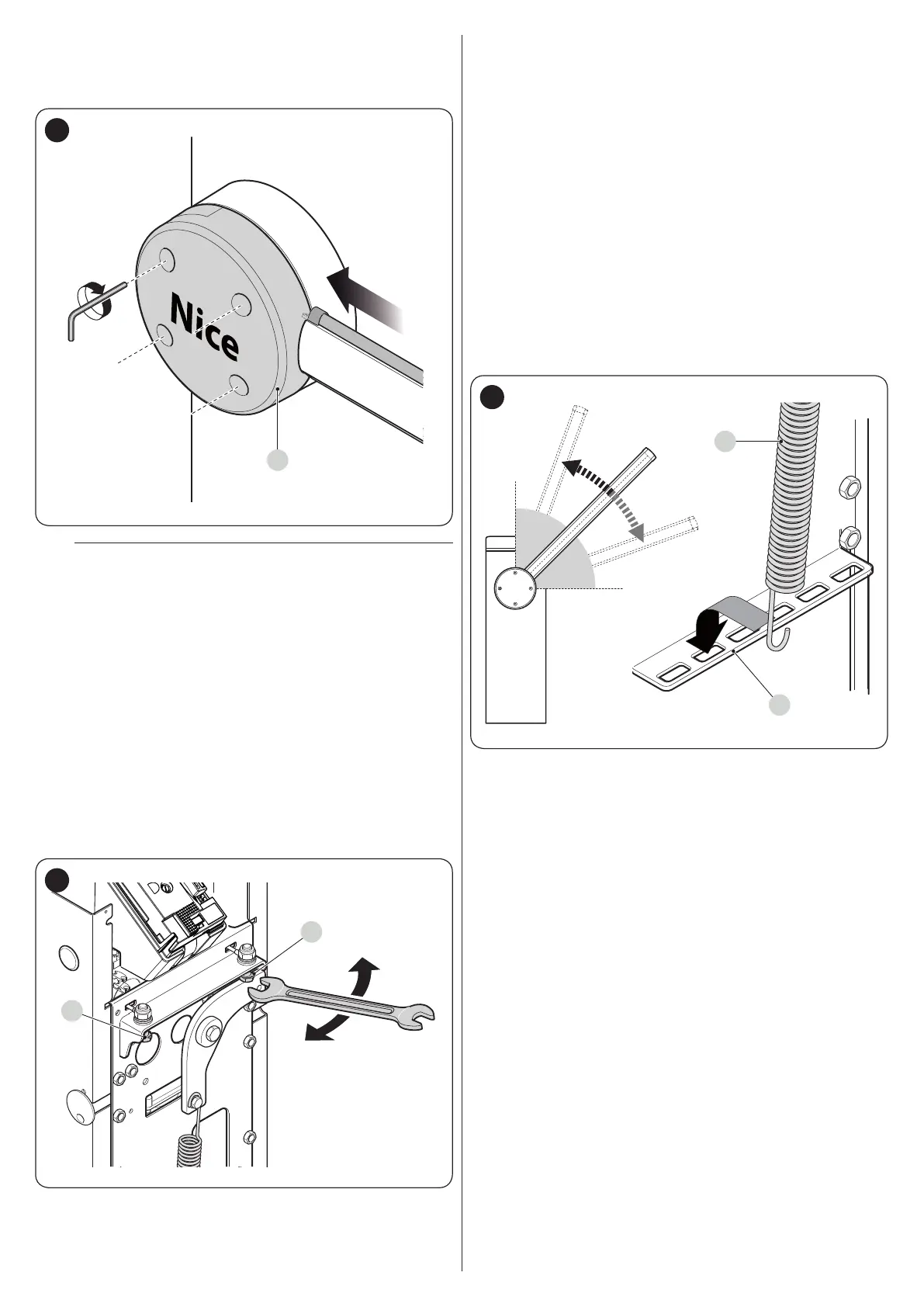 Nice