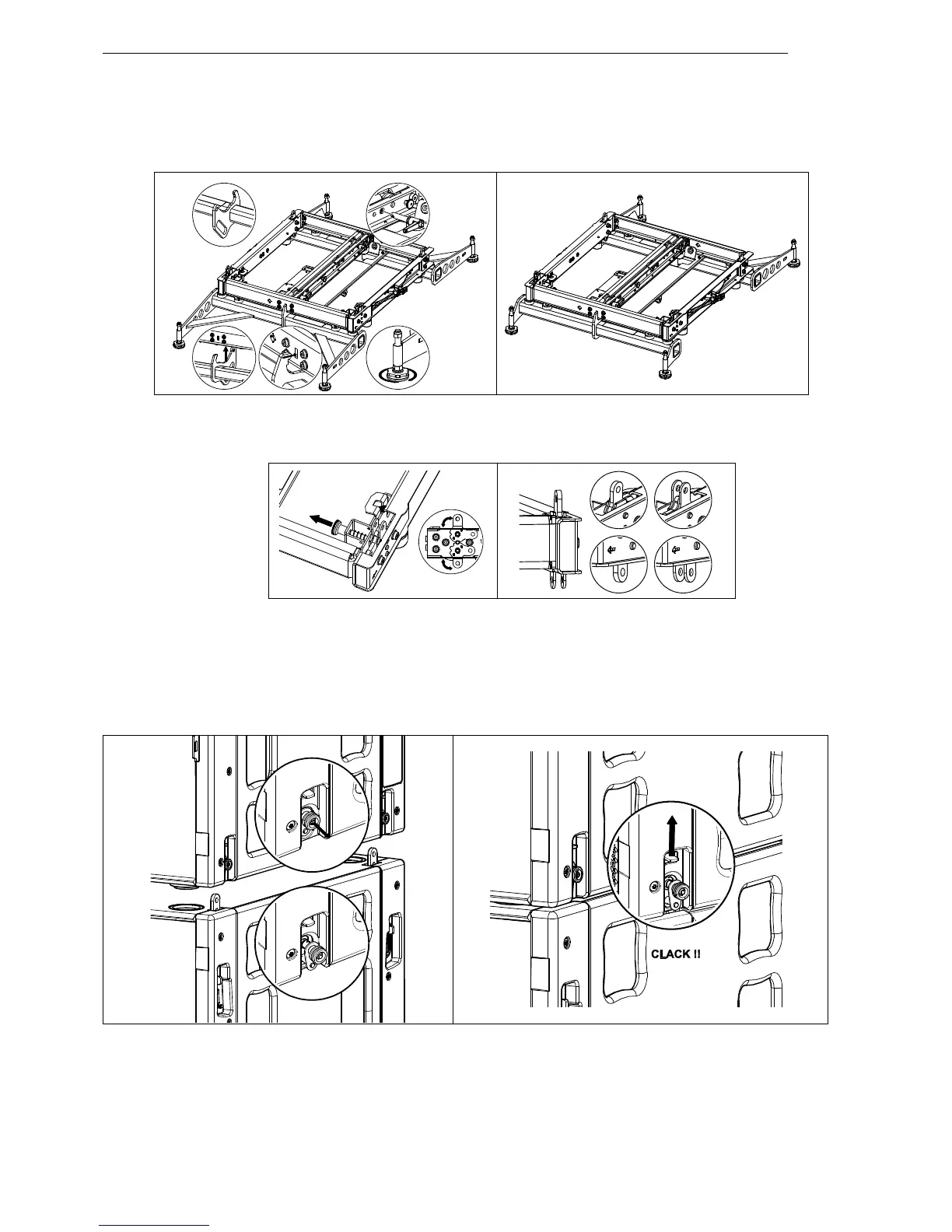 CLACK !!