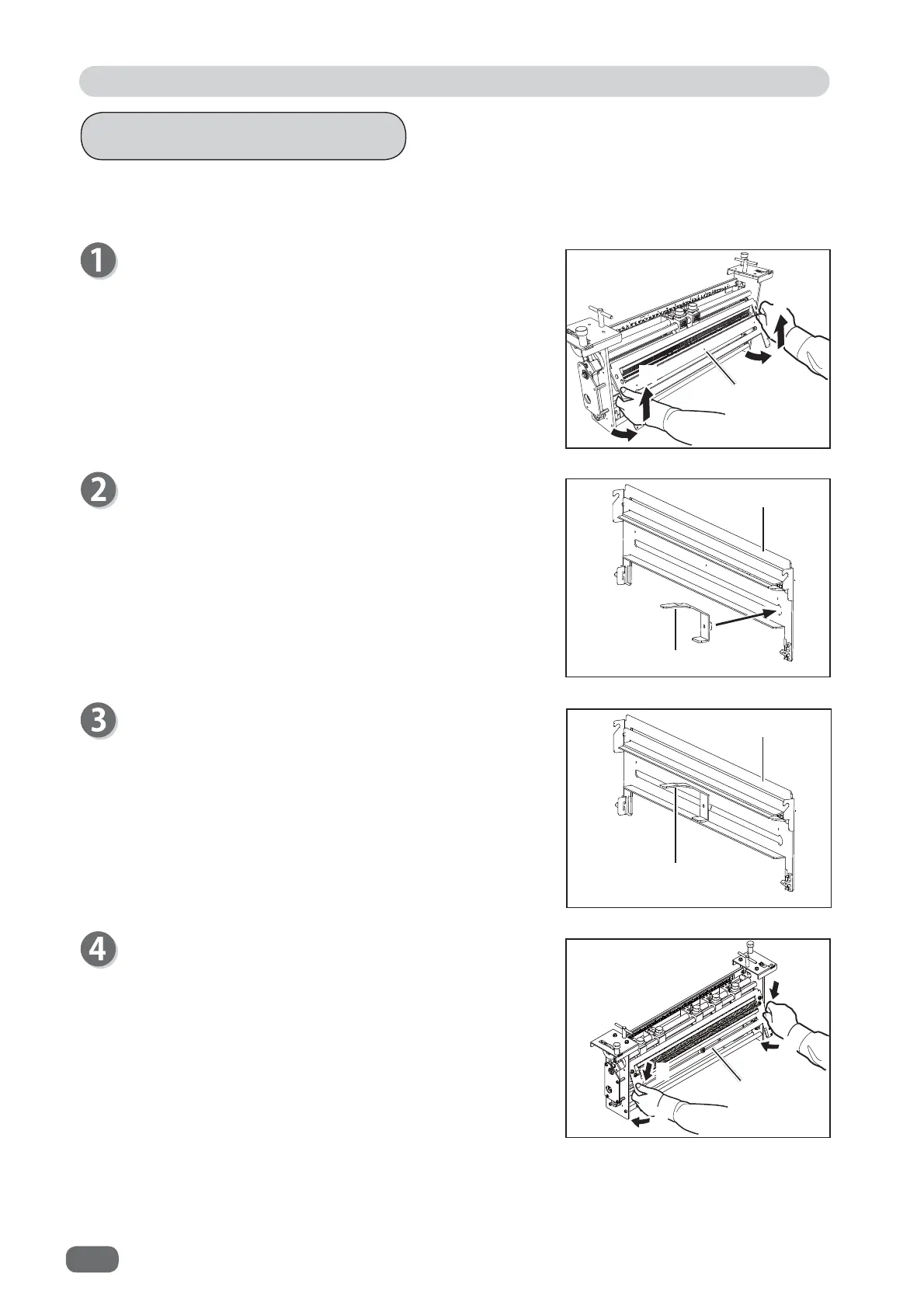 1

2

3

4