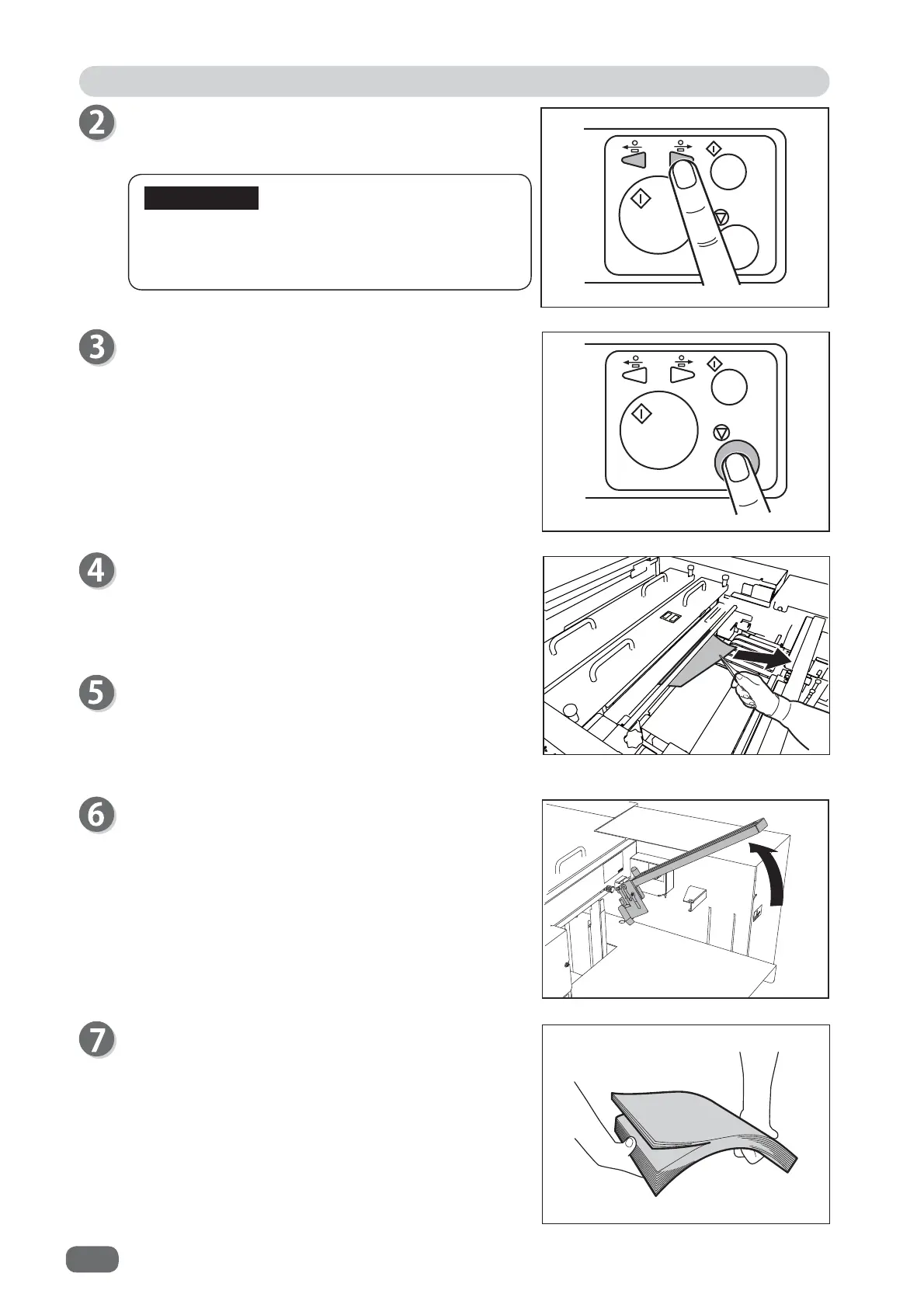 2

3

4

5

6

7