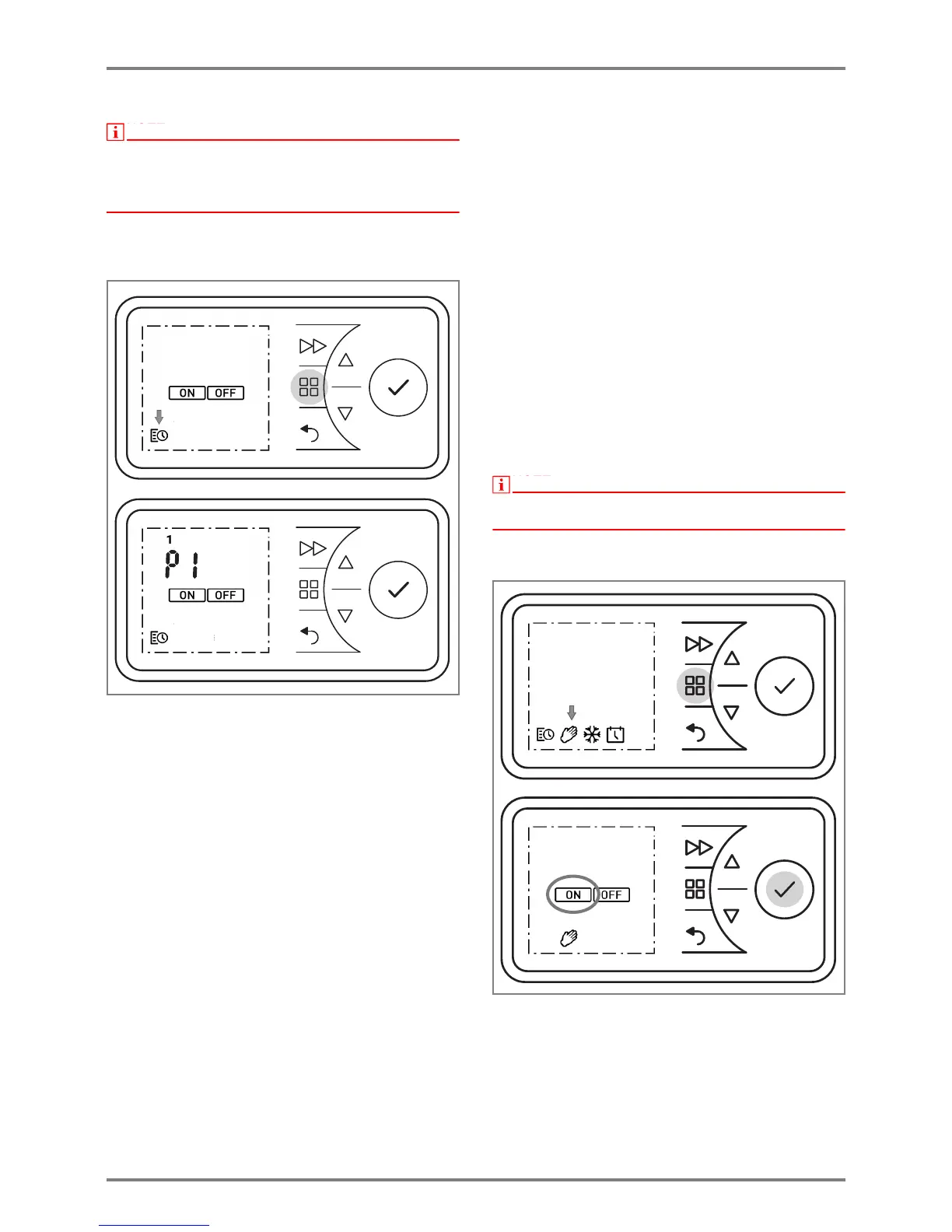 ON OFF

1
P1
ON OFF

ON OFF