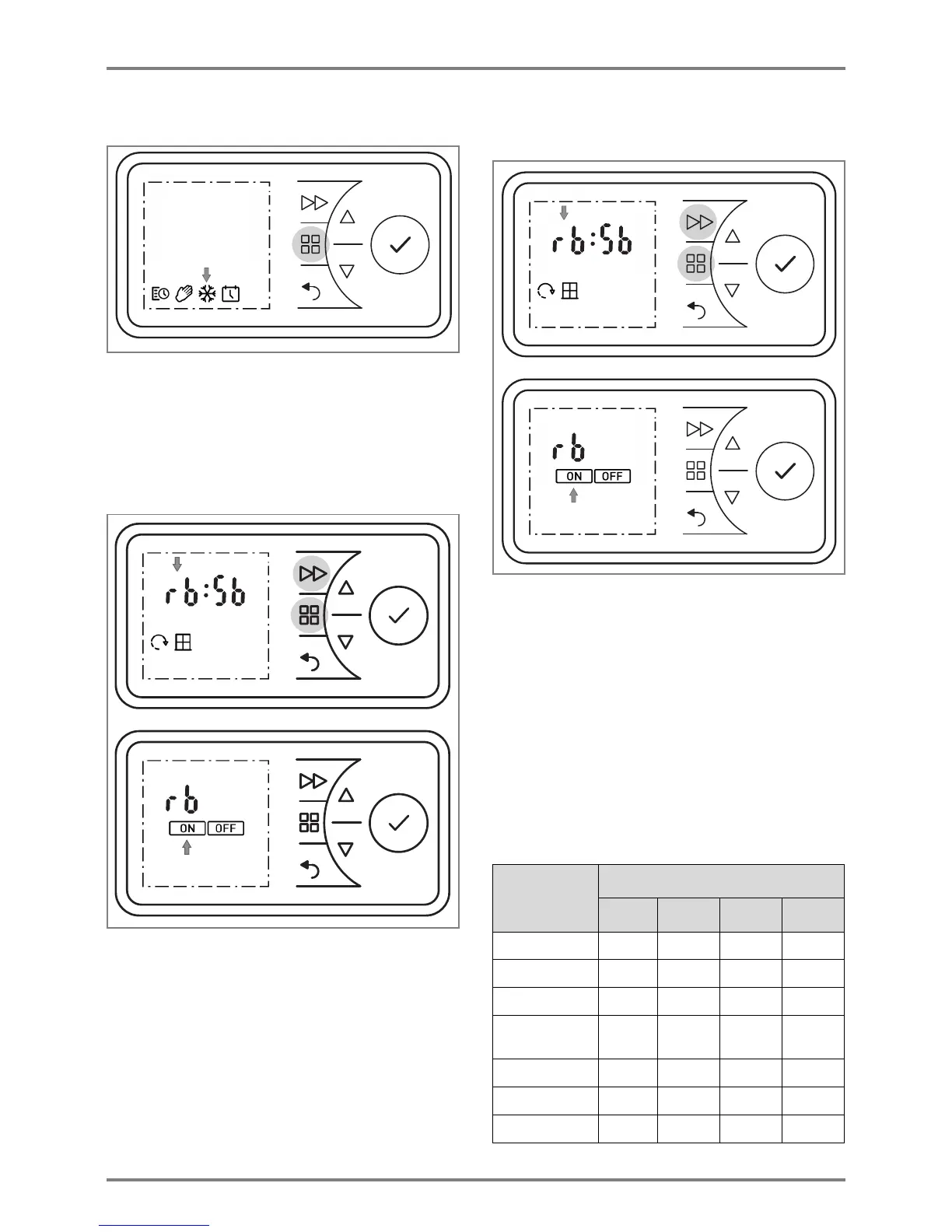 rb:Sb

rb
ON OFF

rb:Sb

rb
ON OFF