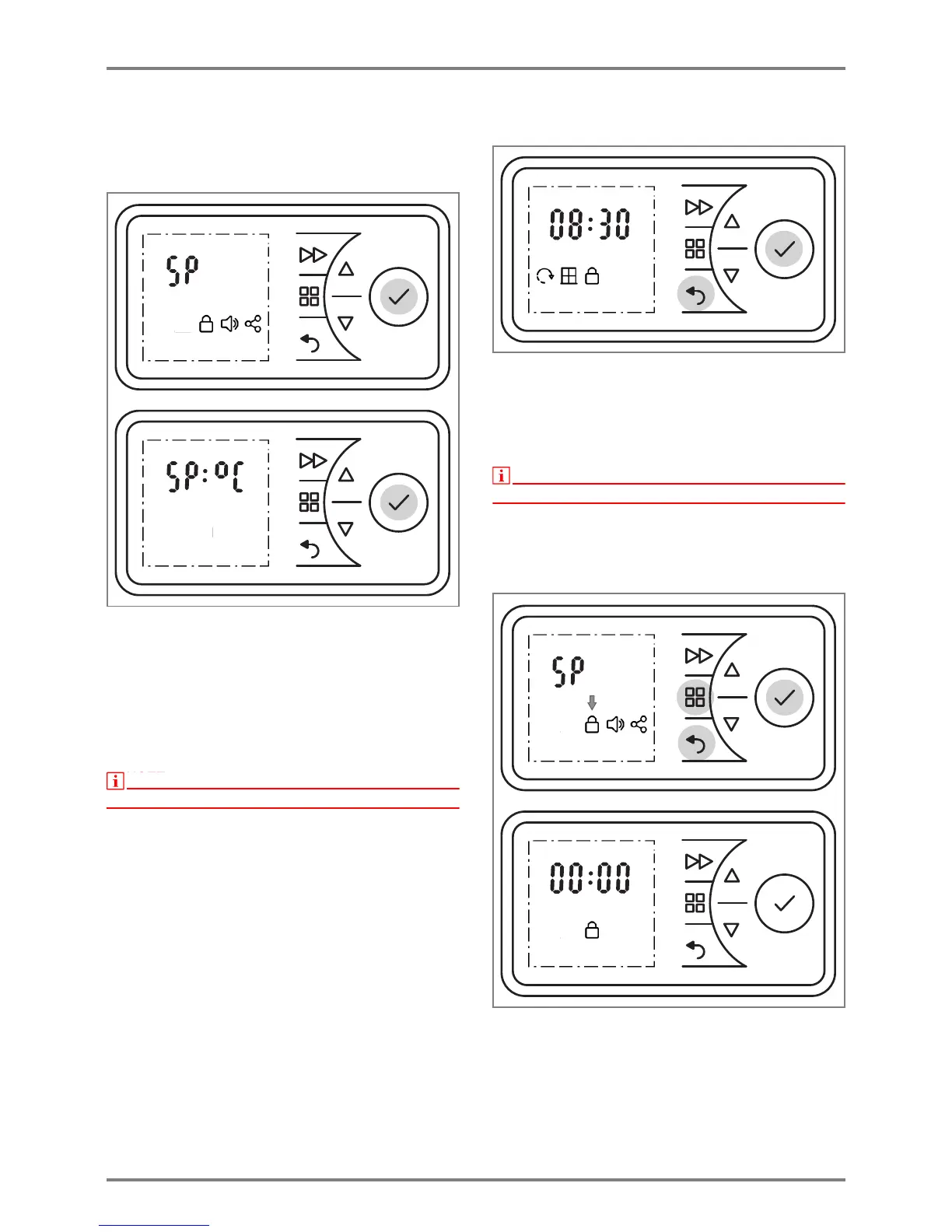 SP

SP:°C

08:30

SP

00:00