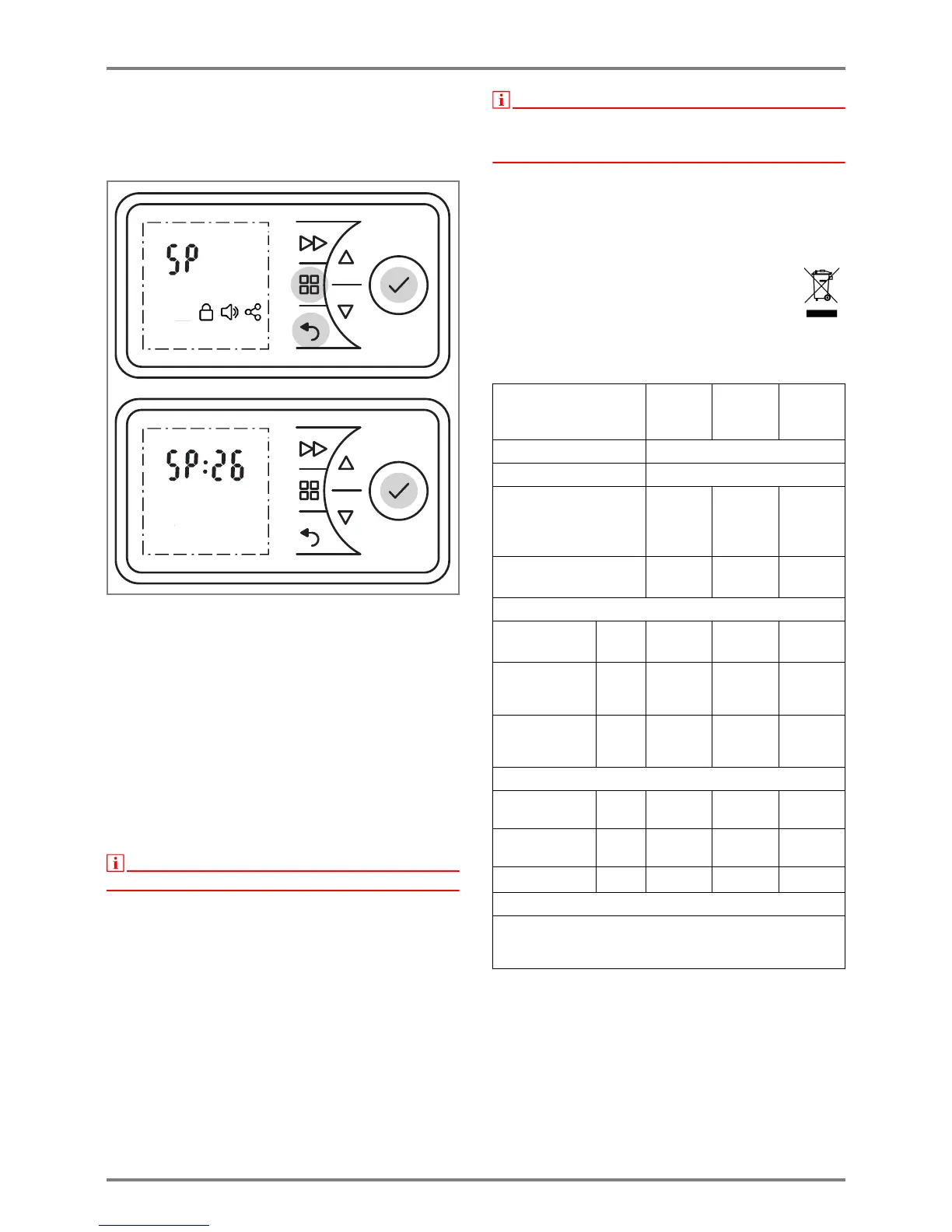 SP

SP:26