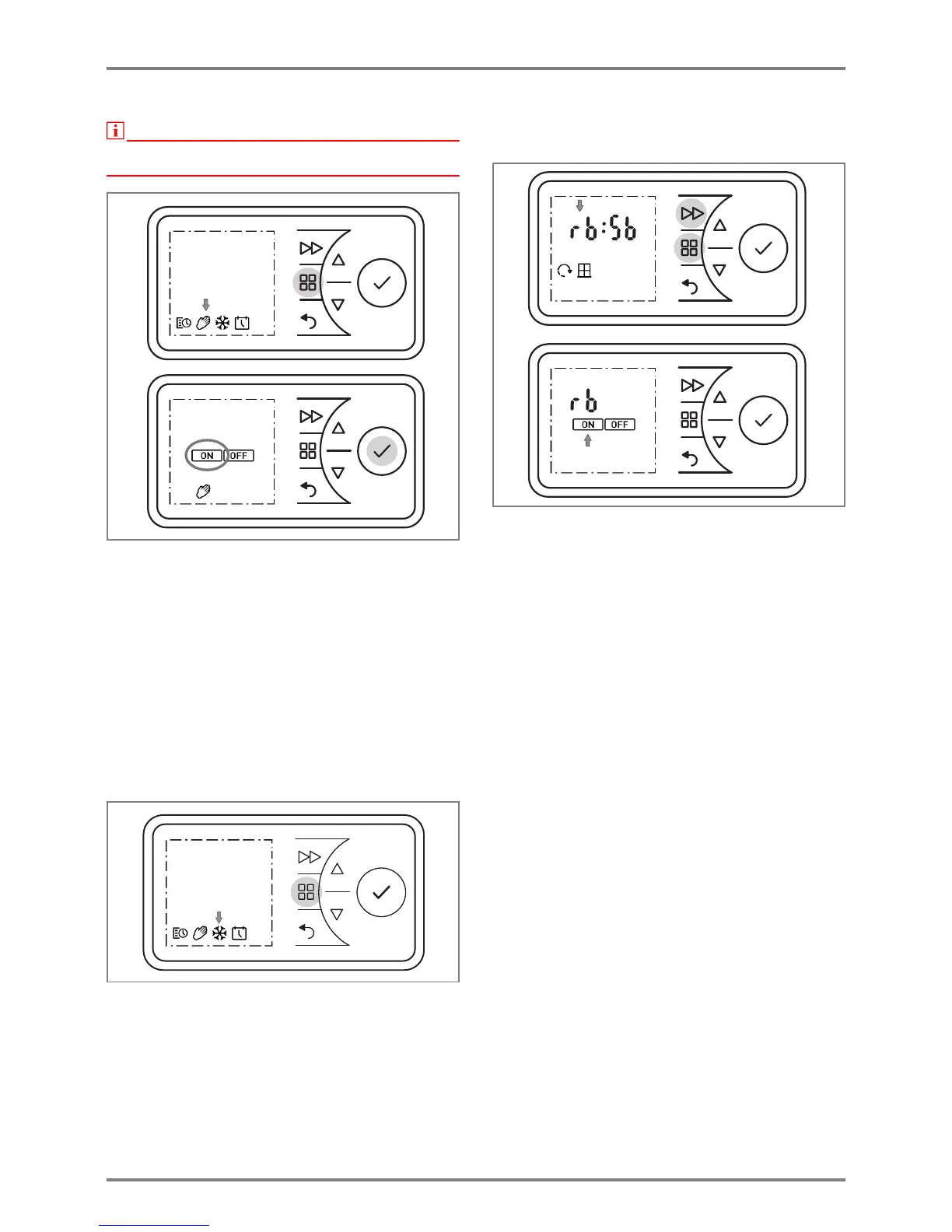 ON OFF

rb:Sb

rb
ON OFF