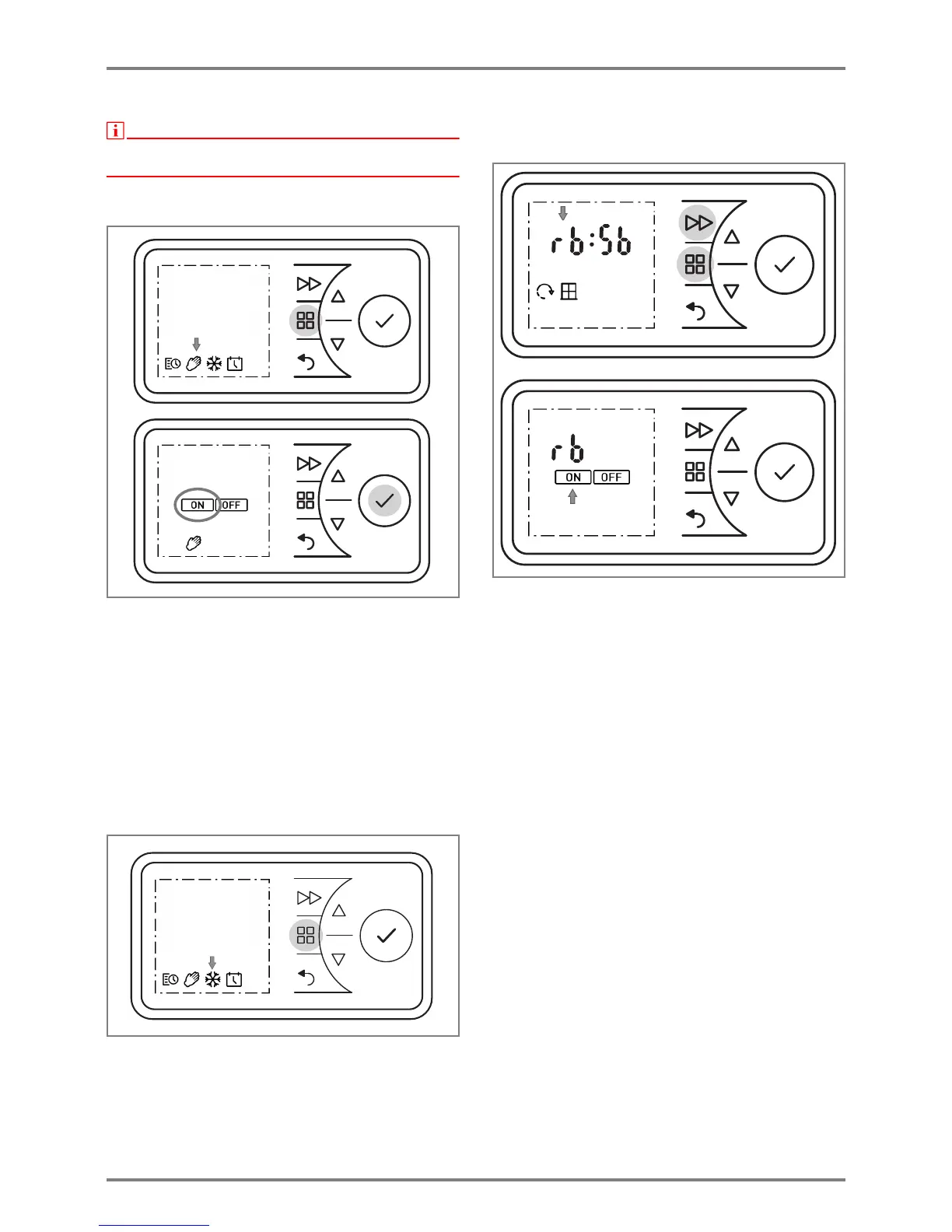 ON OFF

rb:Sb

rb
ON OFF