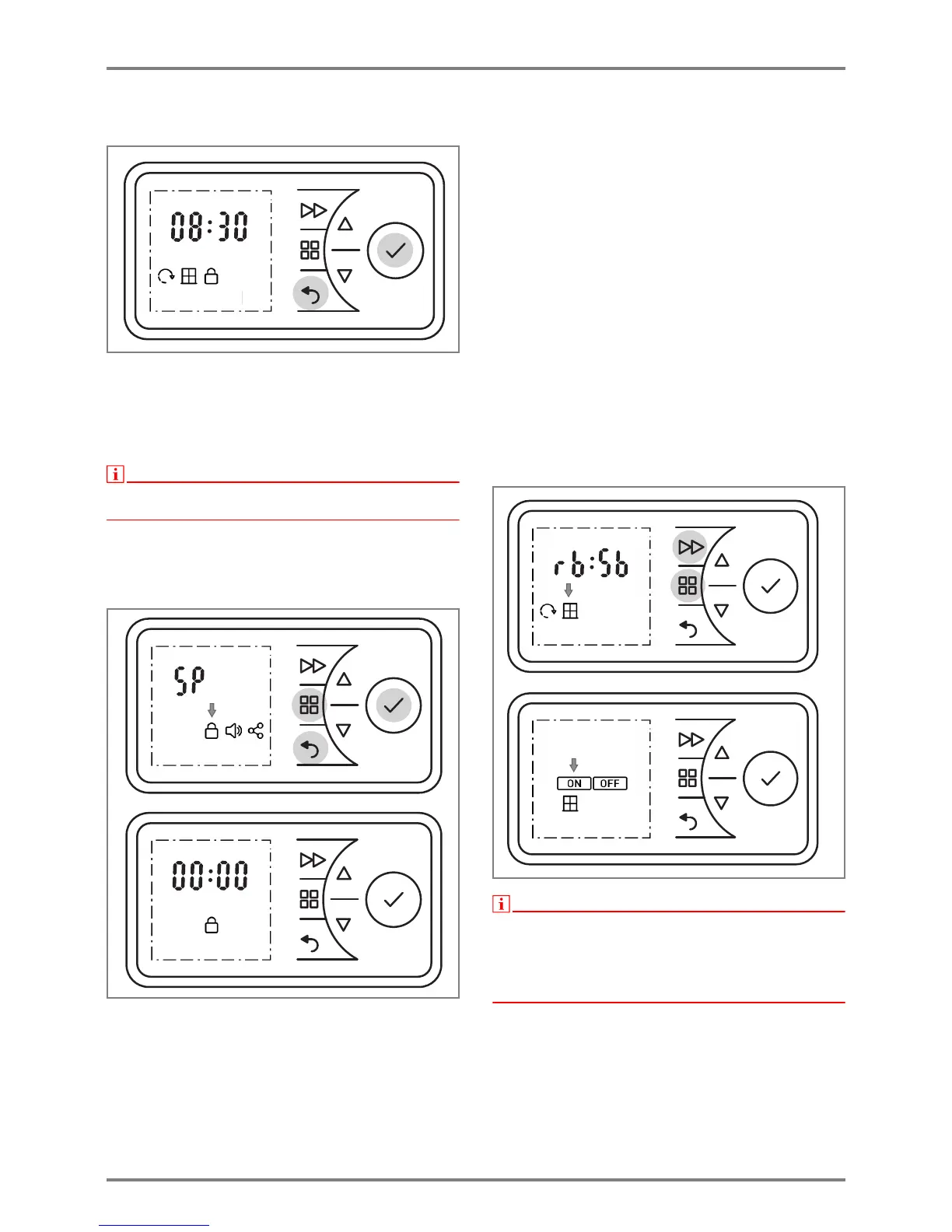 08:30

SP

00:00

rb:Sb

ON OFF