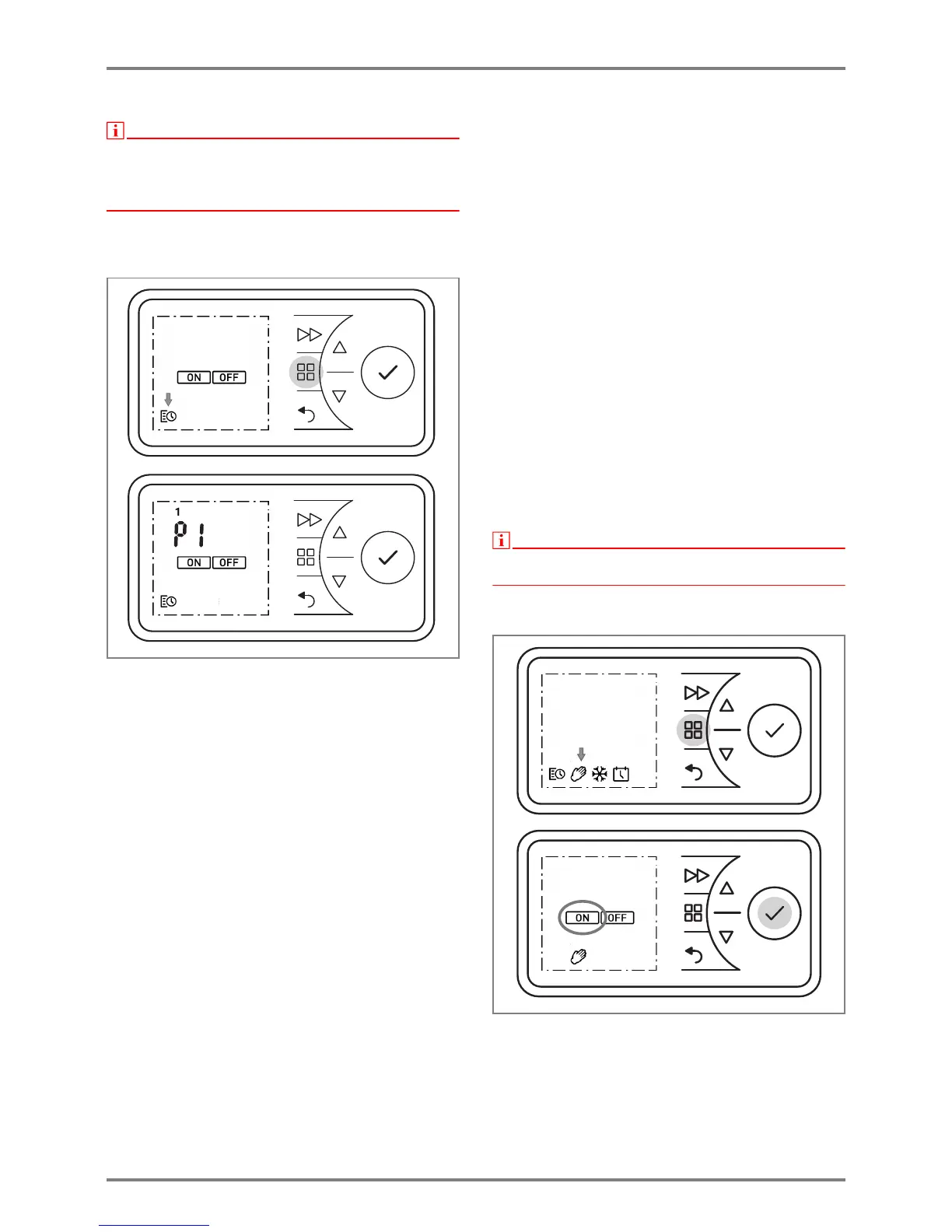 ON OFF

1
P1
ON OFF

ON OFF