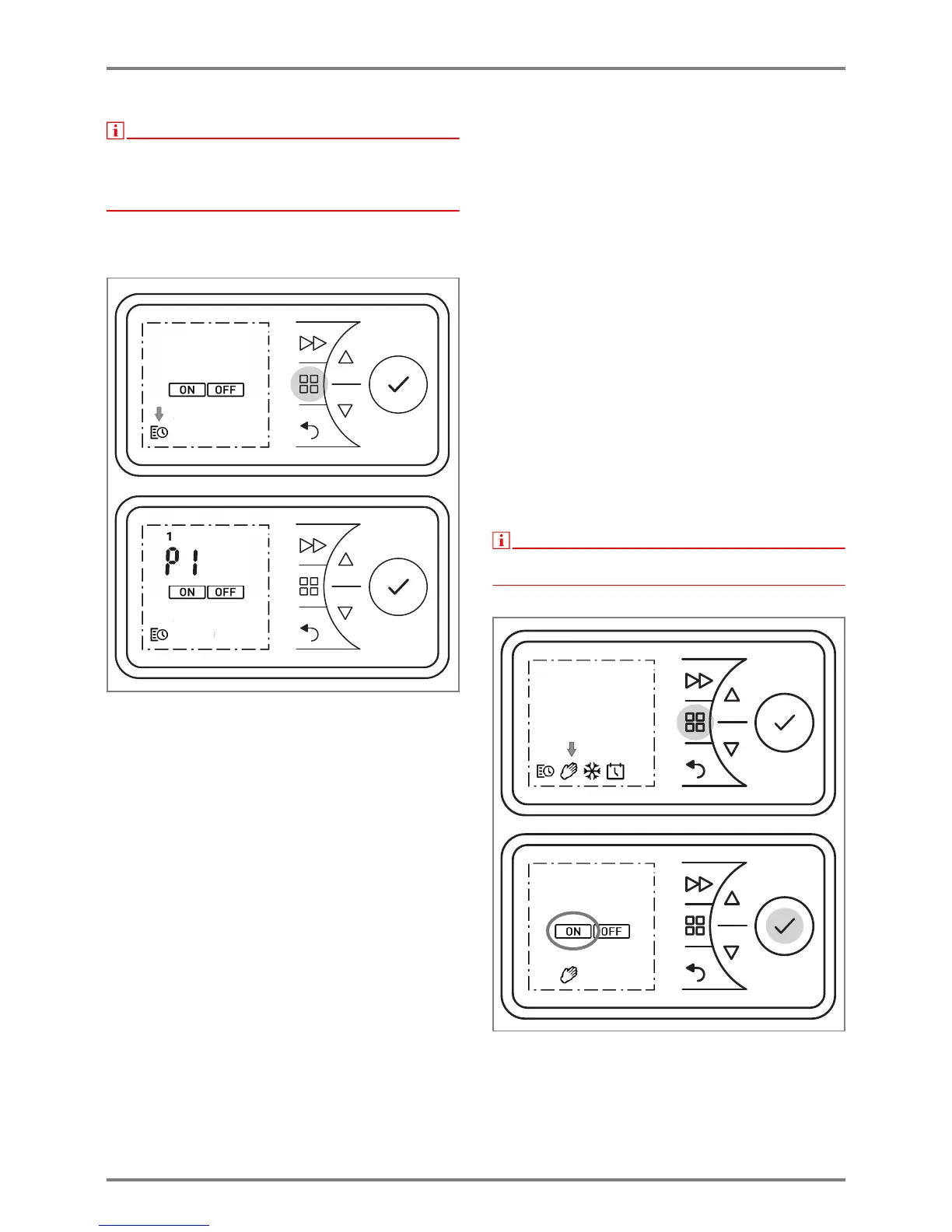 i

ON OFF

1
P1
ON OFF

i

ON OFF