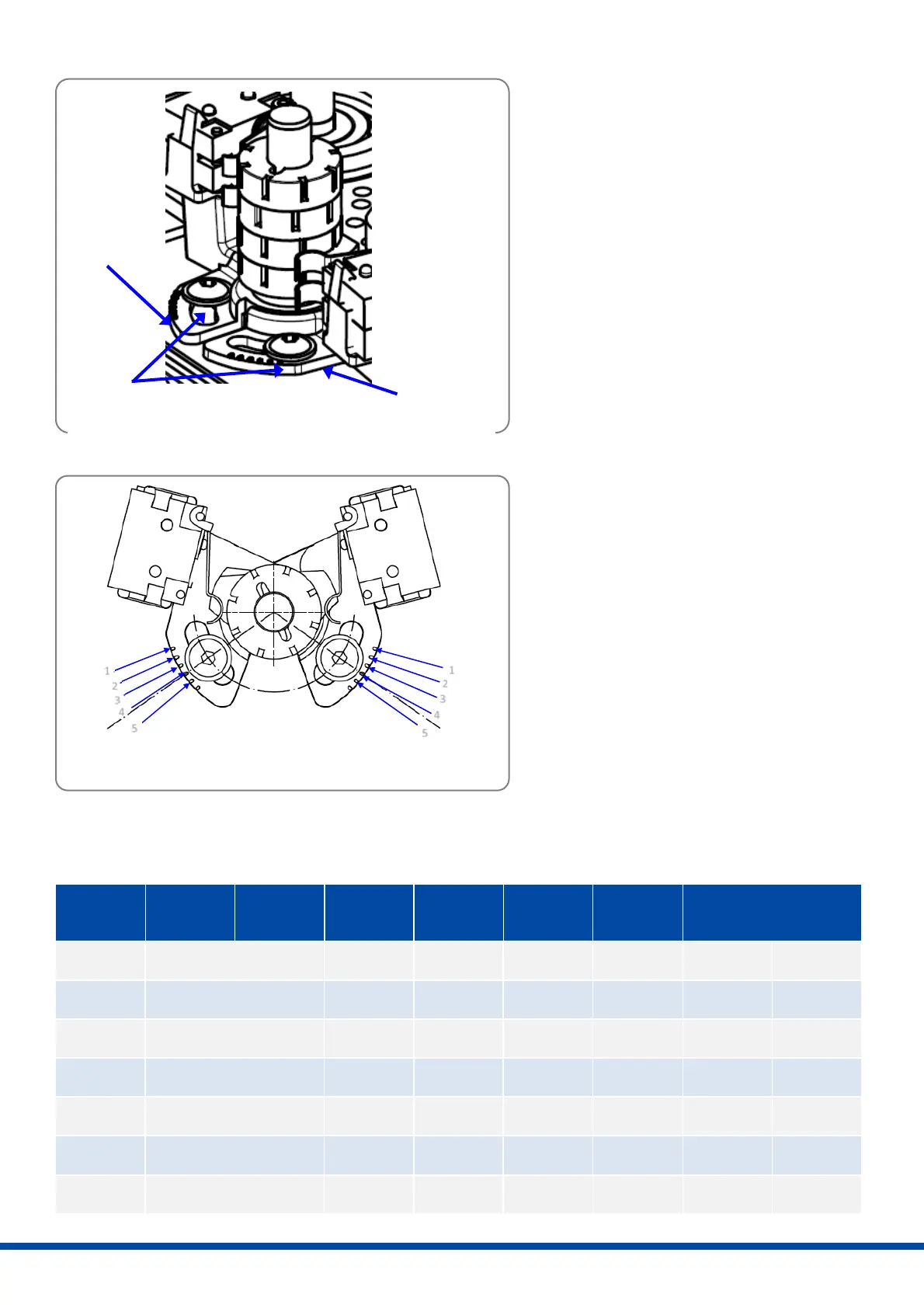 1
2
3
4
5

1
2
3
4
5