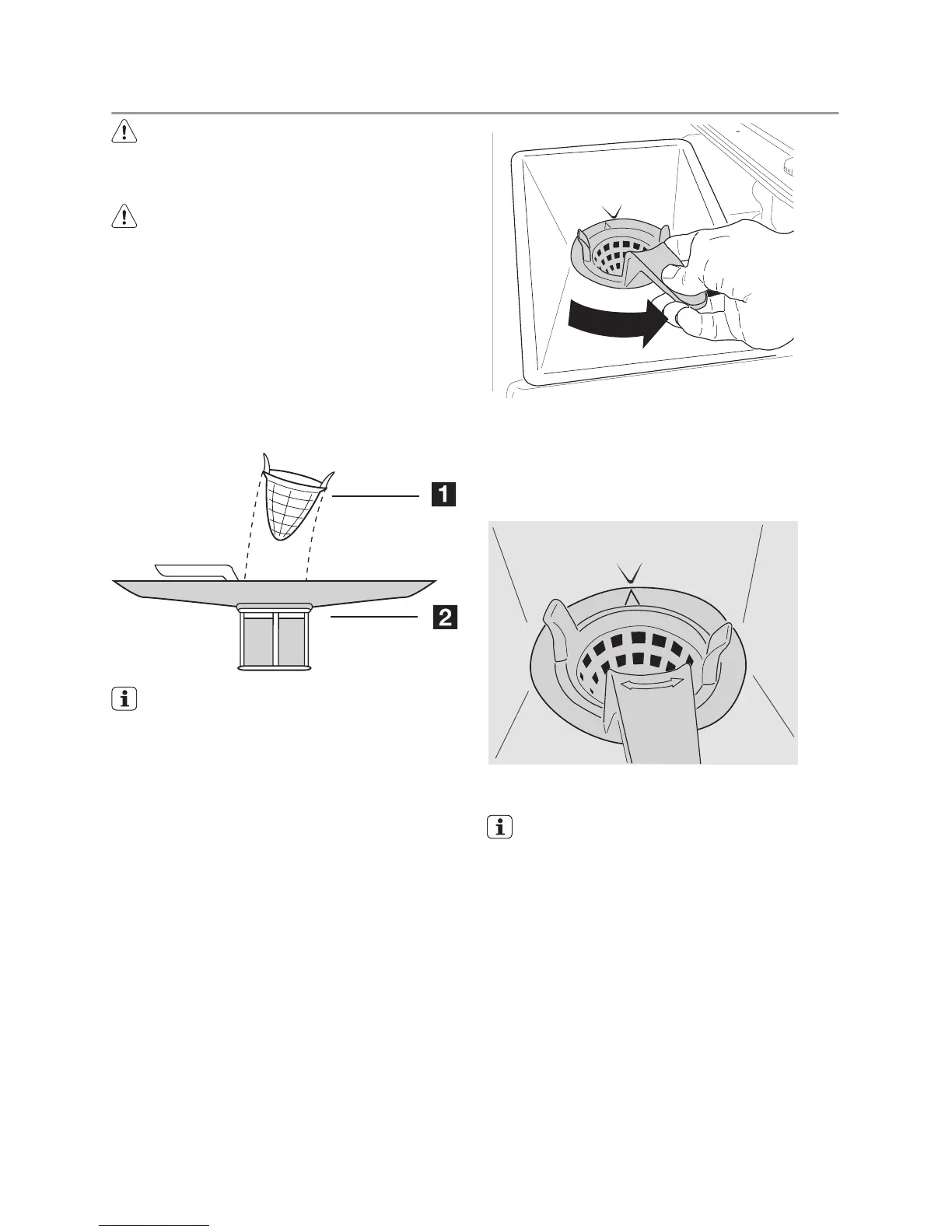 1

2