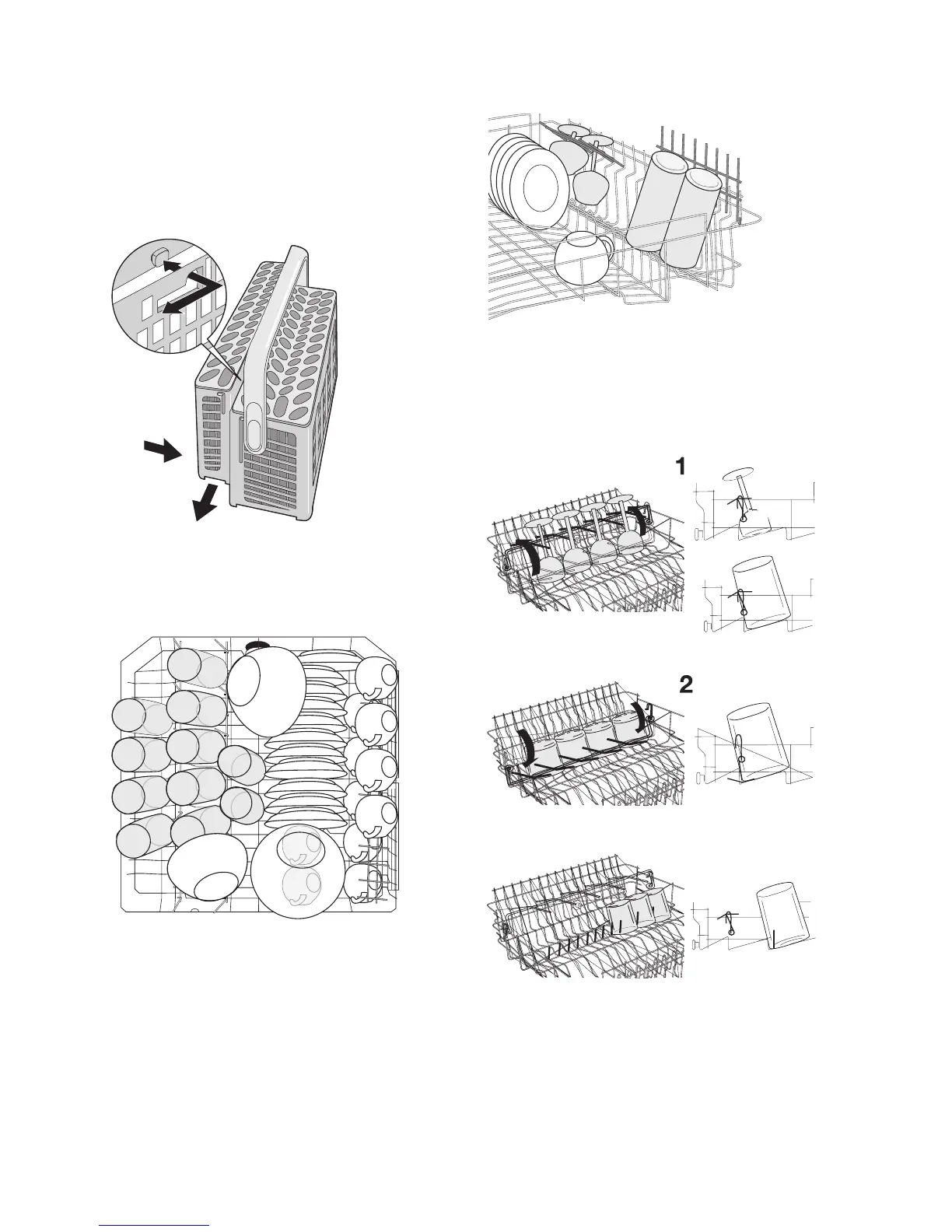 1

2