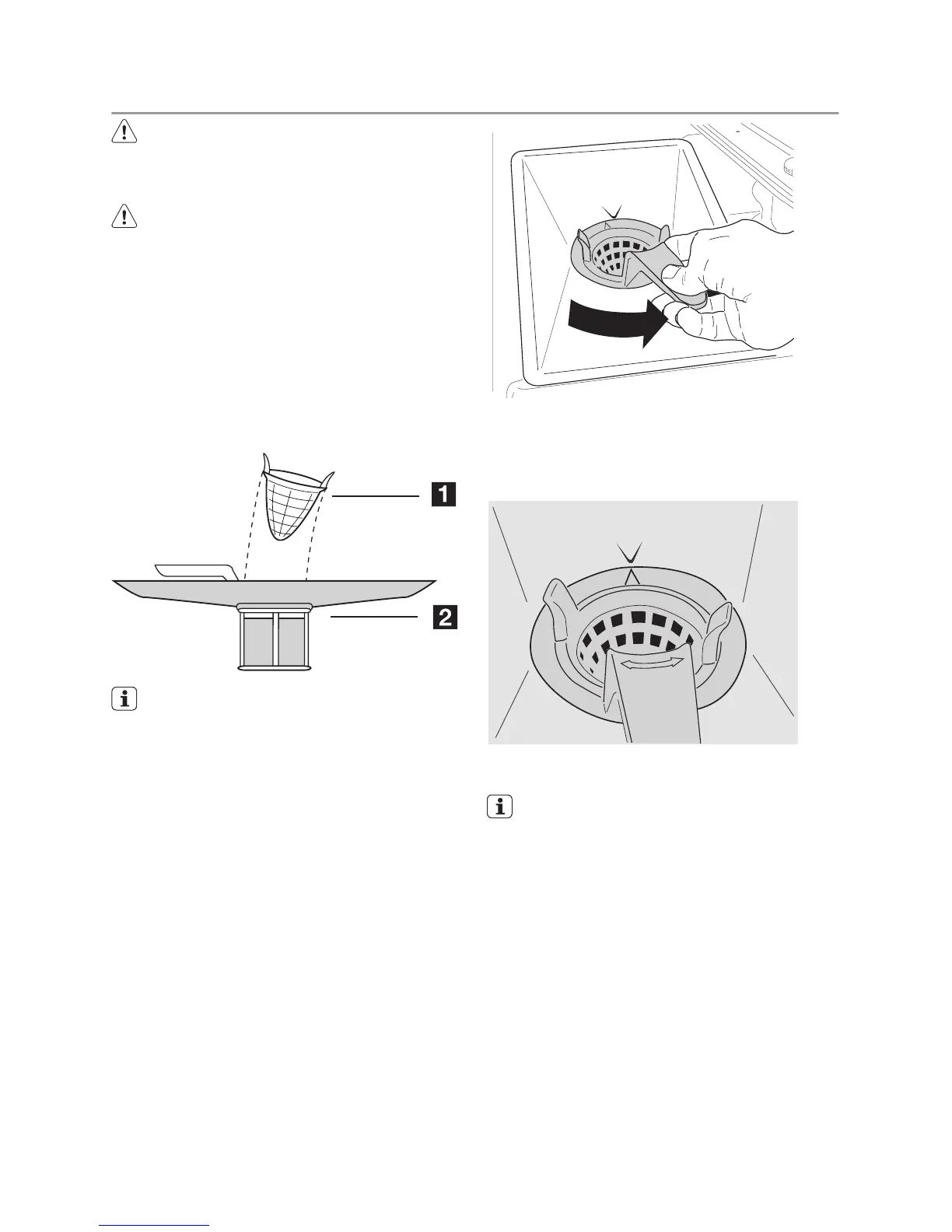 1

2