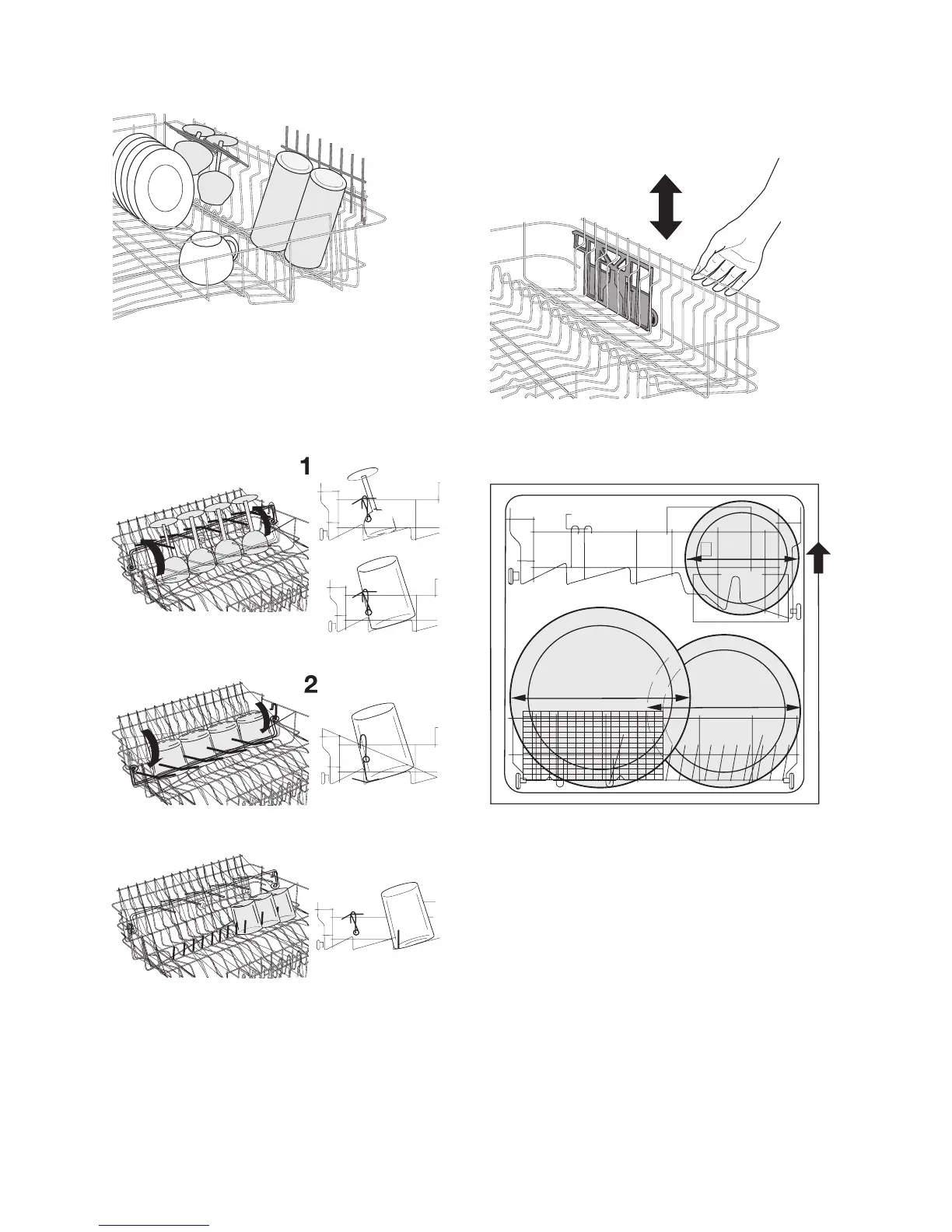 1

2