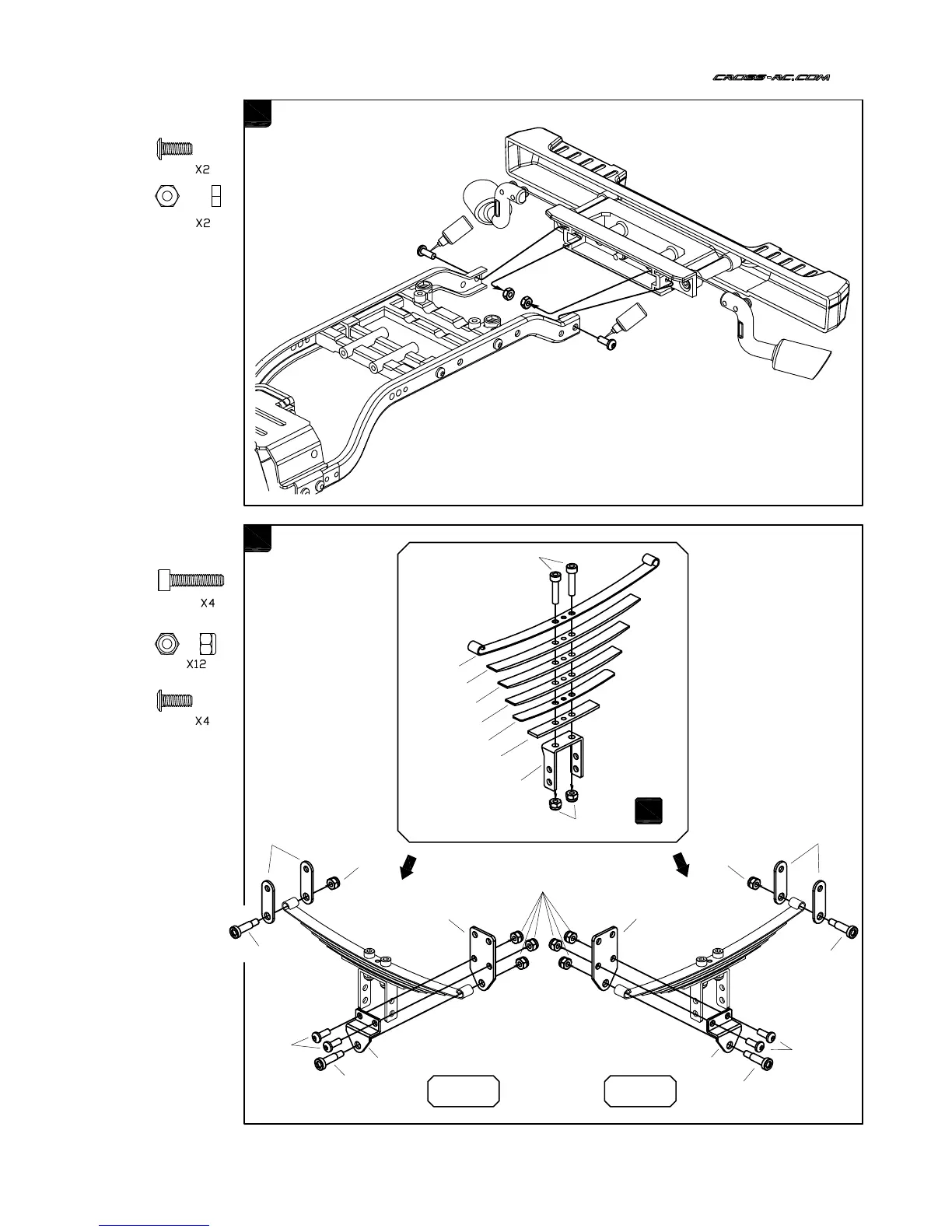 CROSS-RC.COM

X2

X2

X4

X12

X4