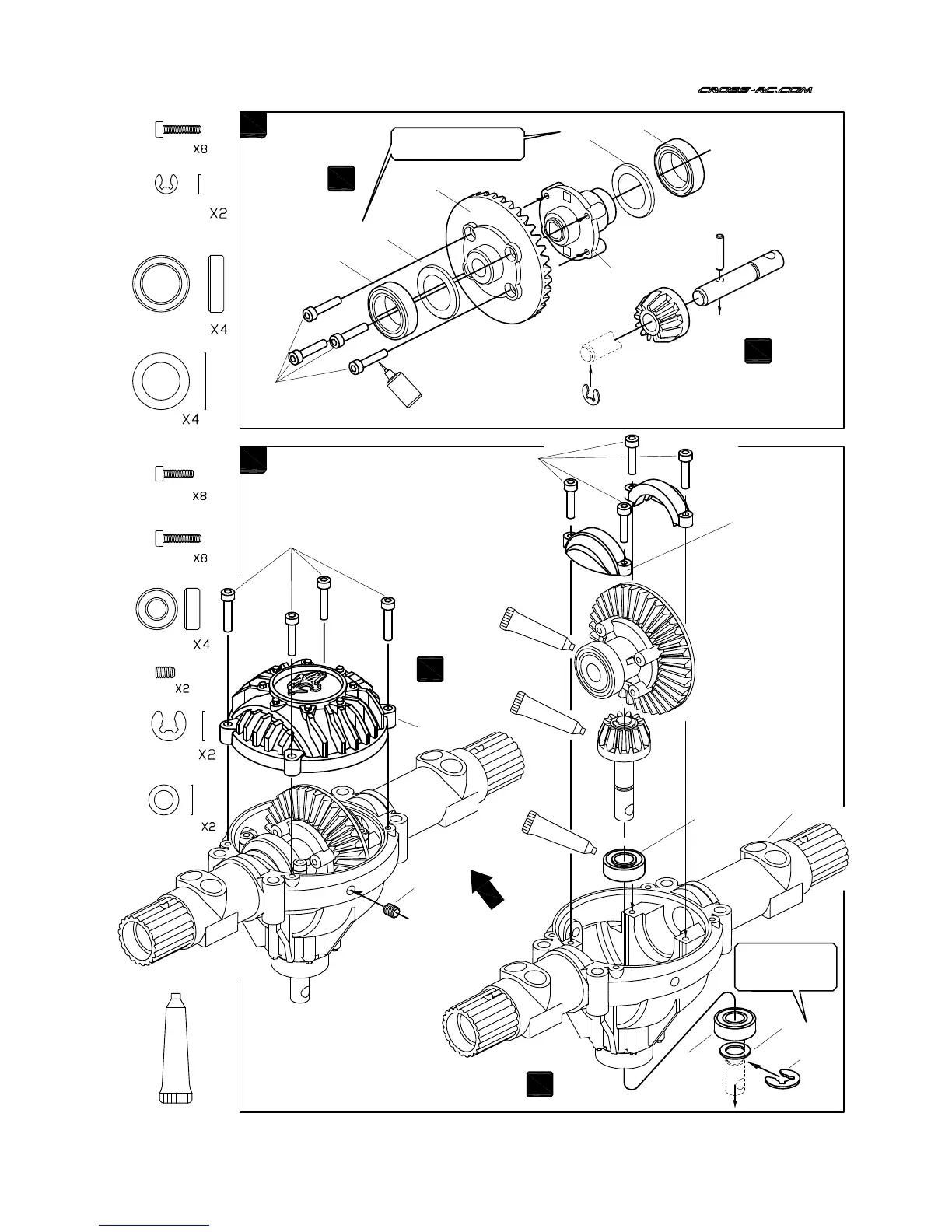 CROSS-RC.COM

X8

X2

X4

X4

X8

X8

X4

X2

X2

X2