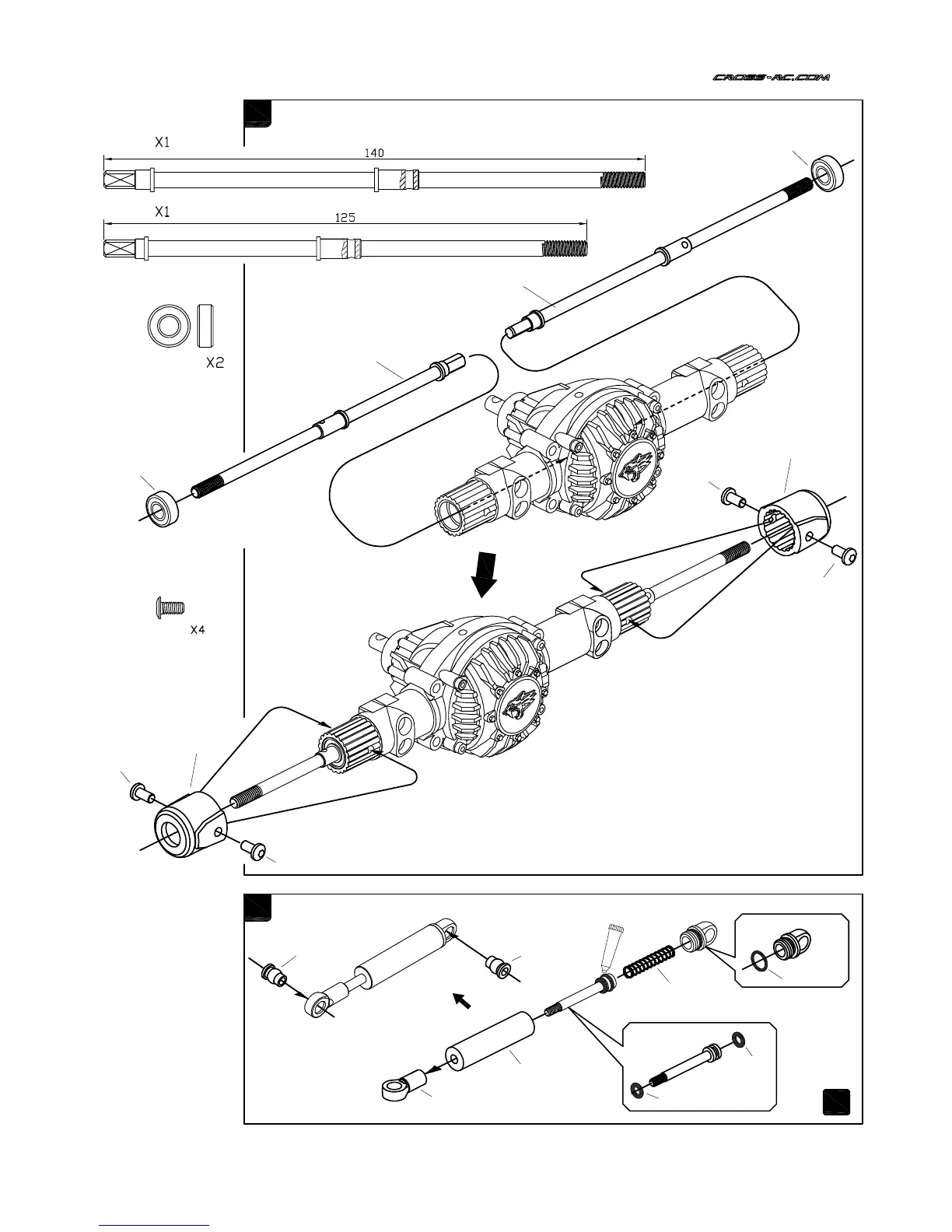 CROSS-RC.COM

X1

140

X1

125

X2

X4