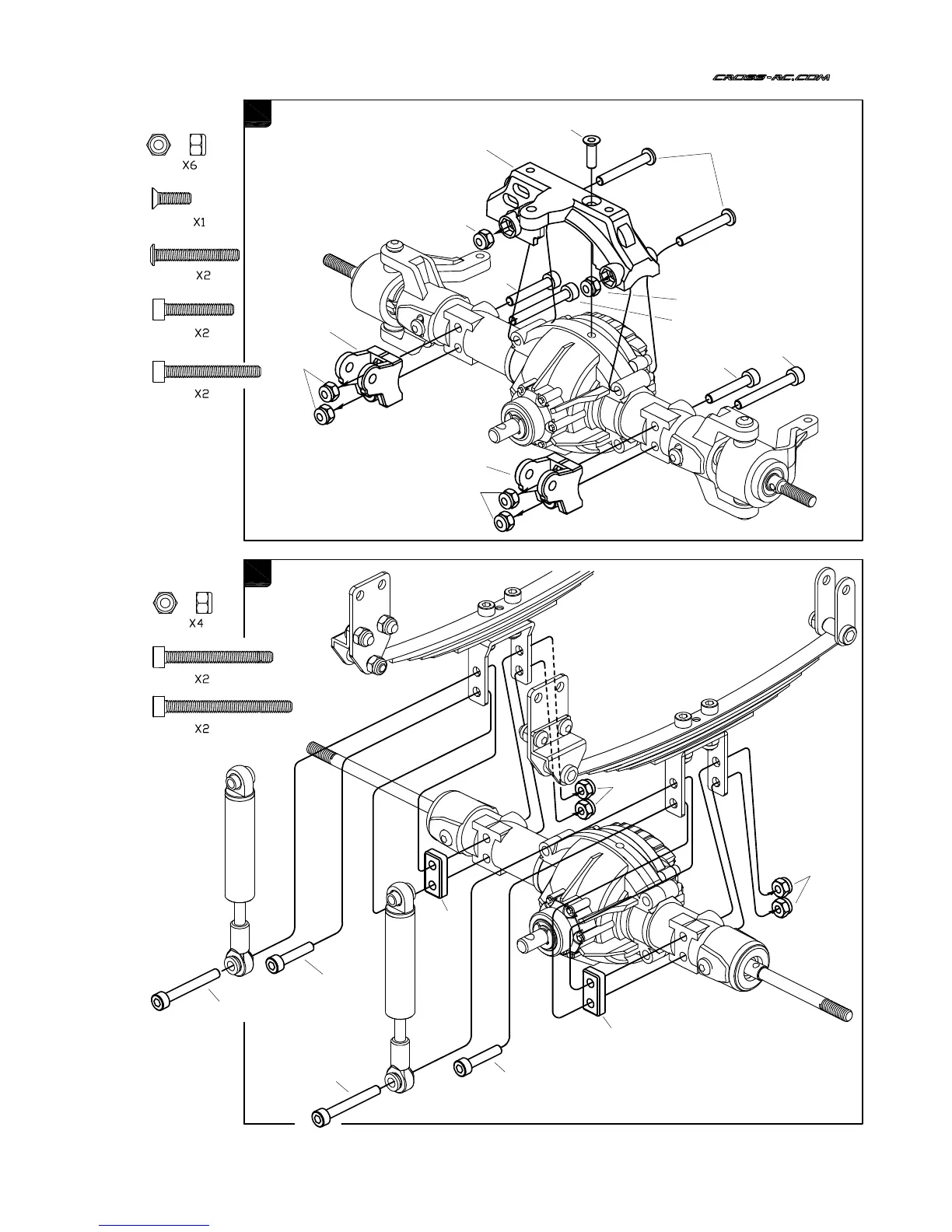 CROSS-RC.COM

X6

X1

X2

X2

X2

X4

X2

X2