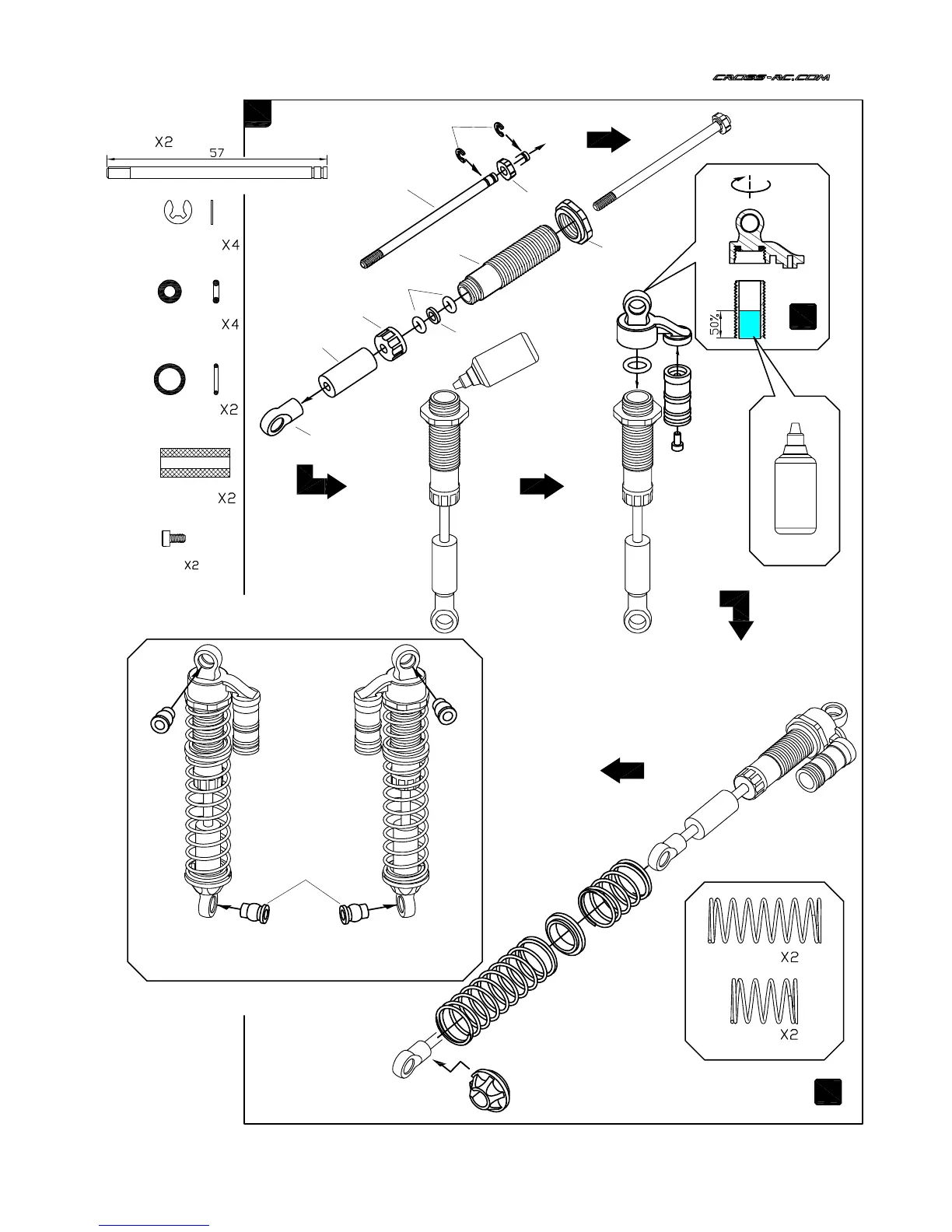 CROSS-RC.COM

X2
57

X4

X4

X2

X2

X2

50%

X2

X2