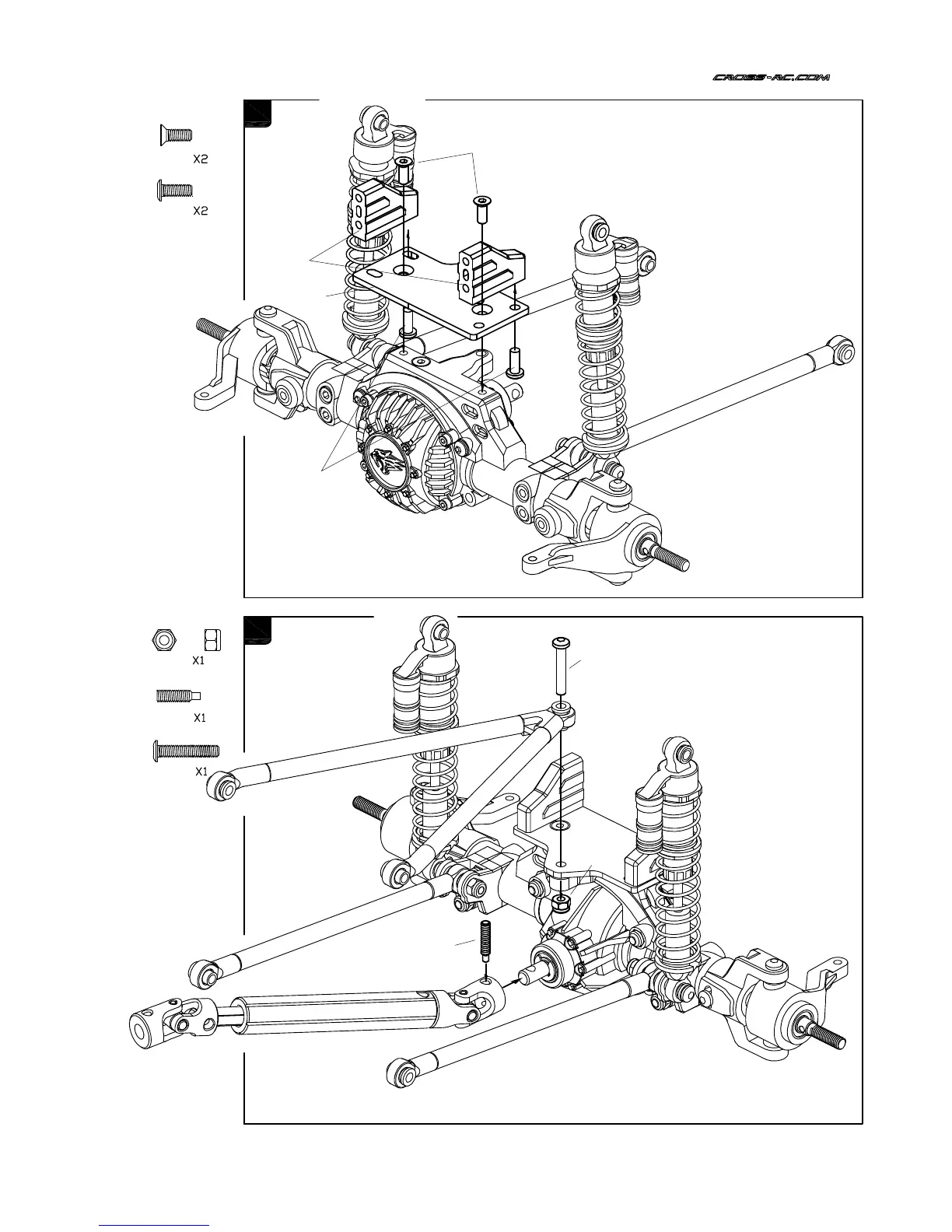 CROSS-RC.COM

X2

X2

X1

X1

X1