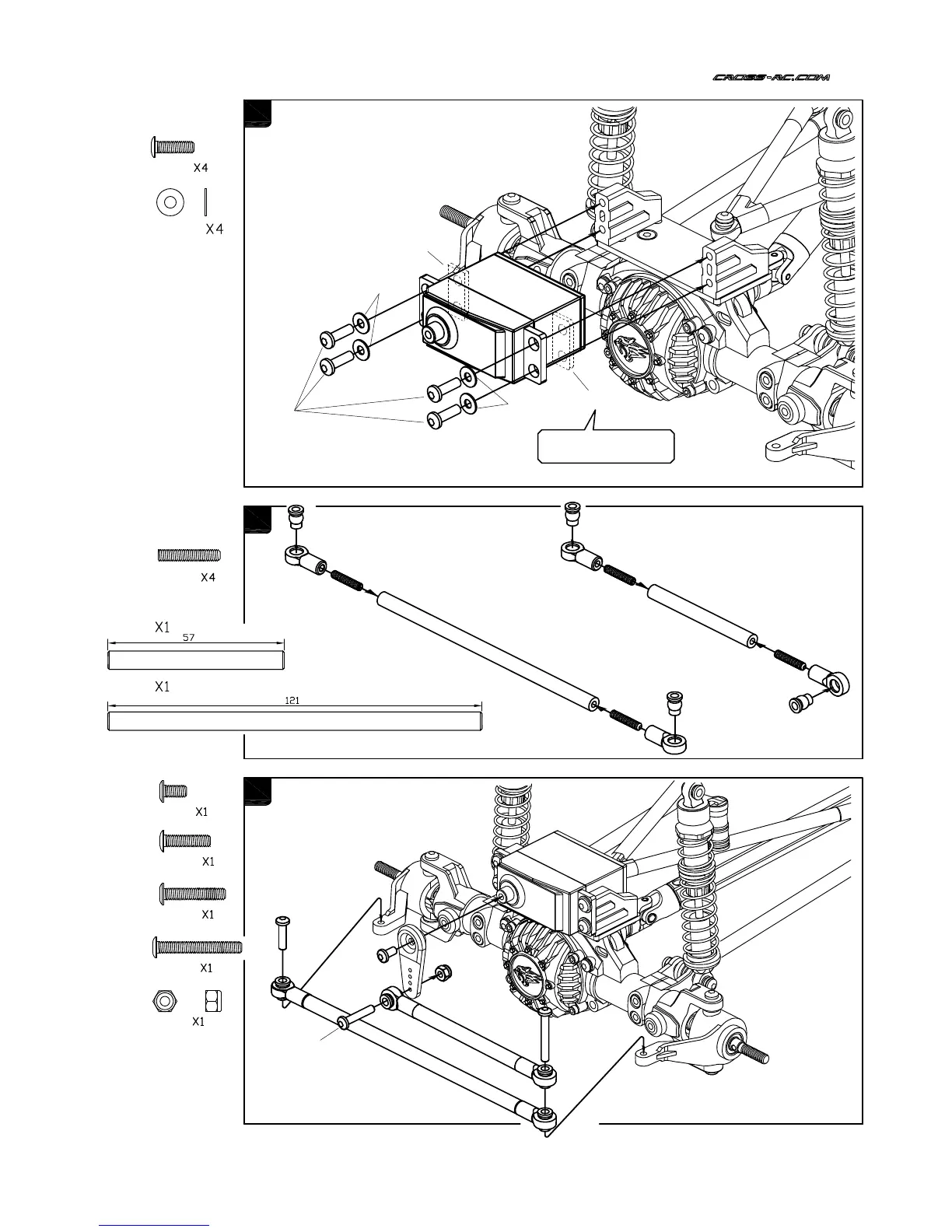 CROSS-RC.COM

X4

X4

X4

X1
57

X1
121

X1

X1

X1

X1

X1