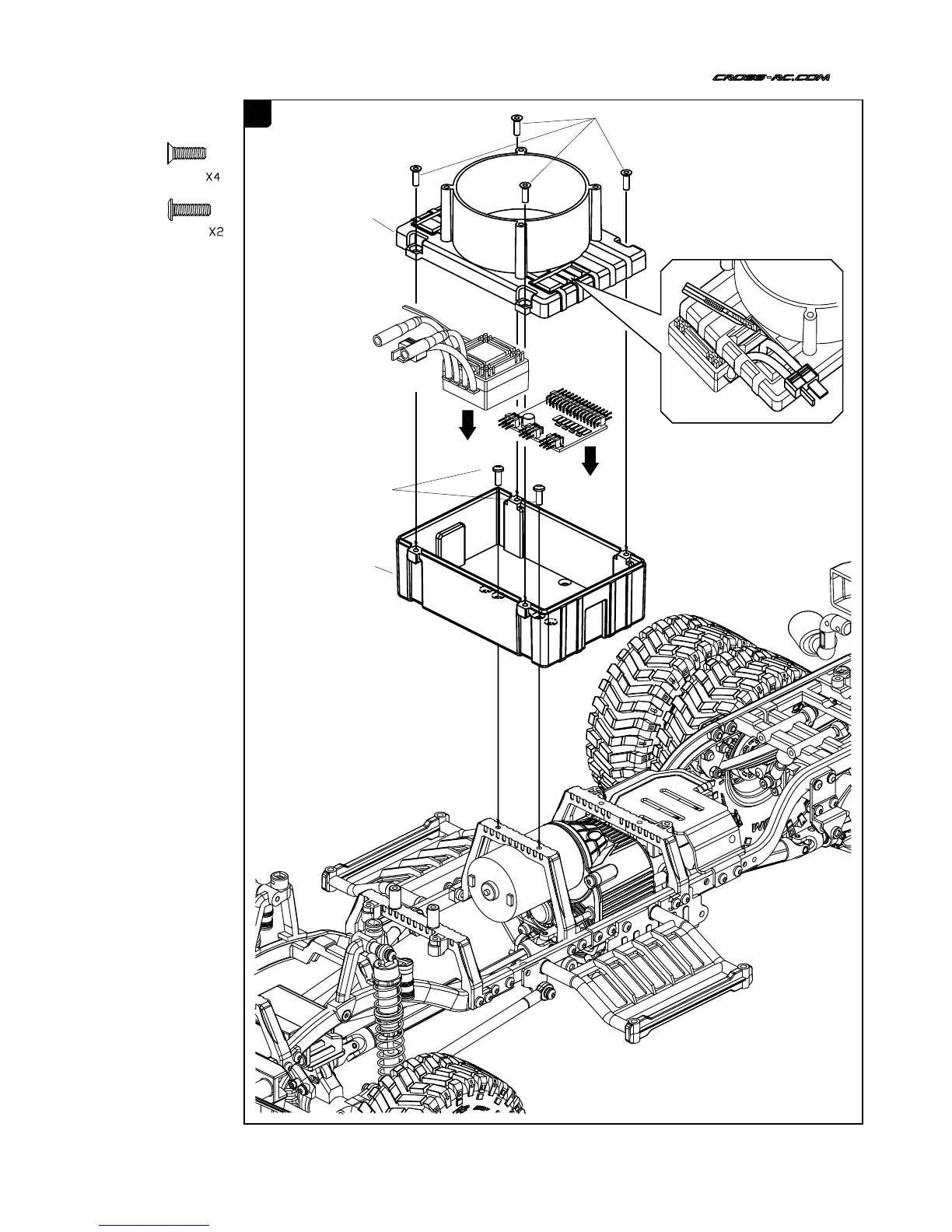 CROSS-RC.COM

X4

X2