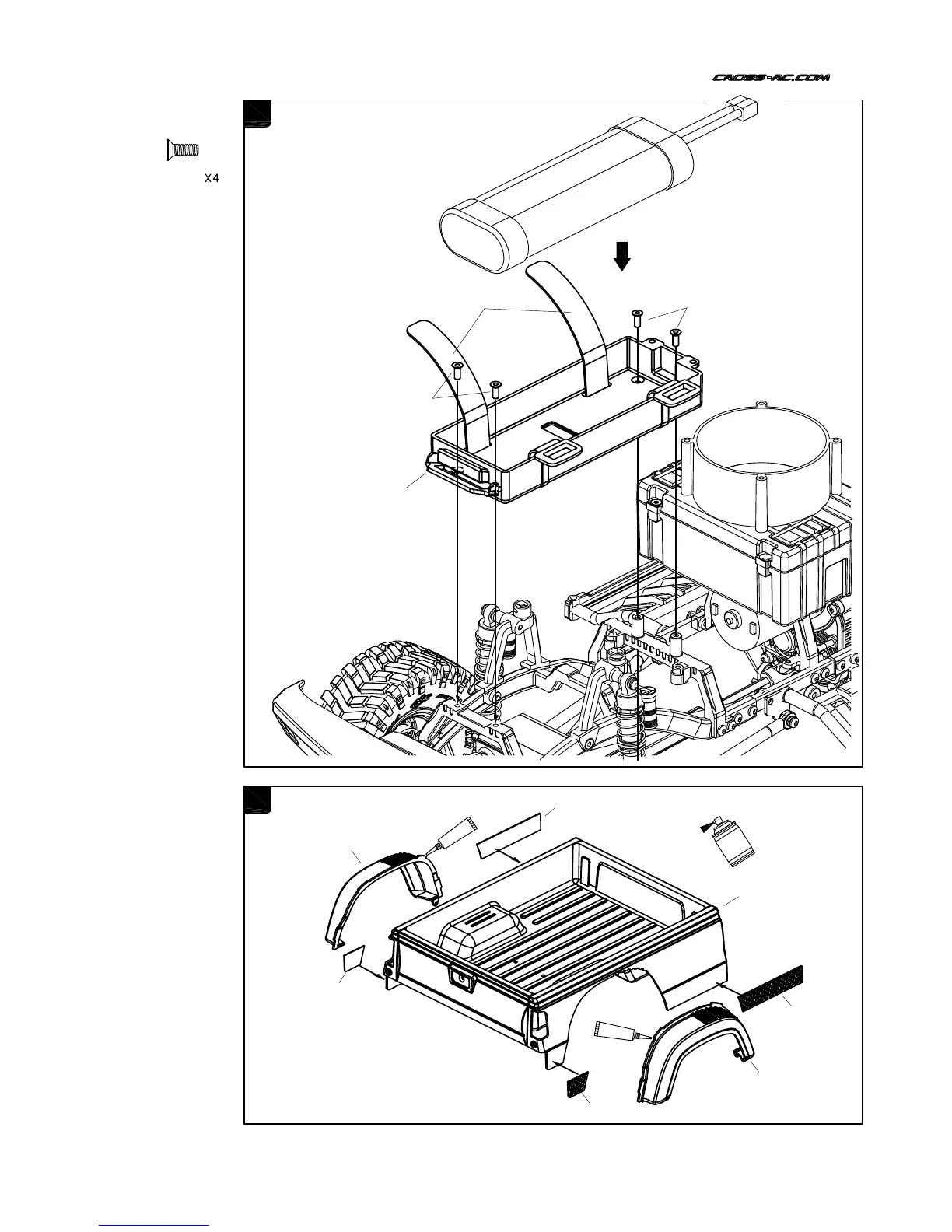 CROSS-RC.COM

X4