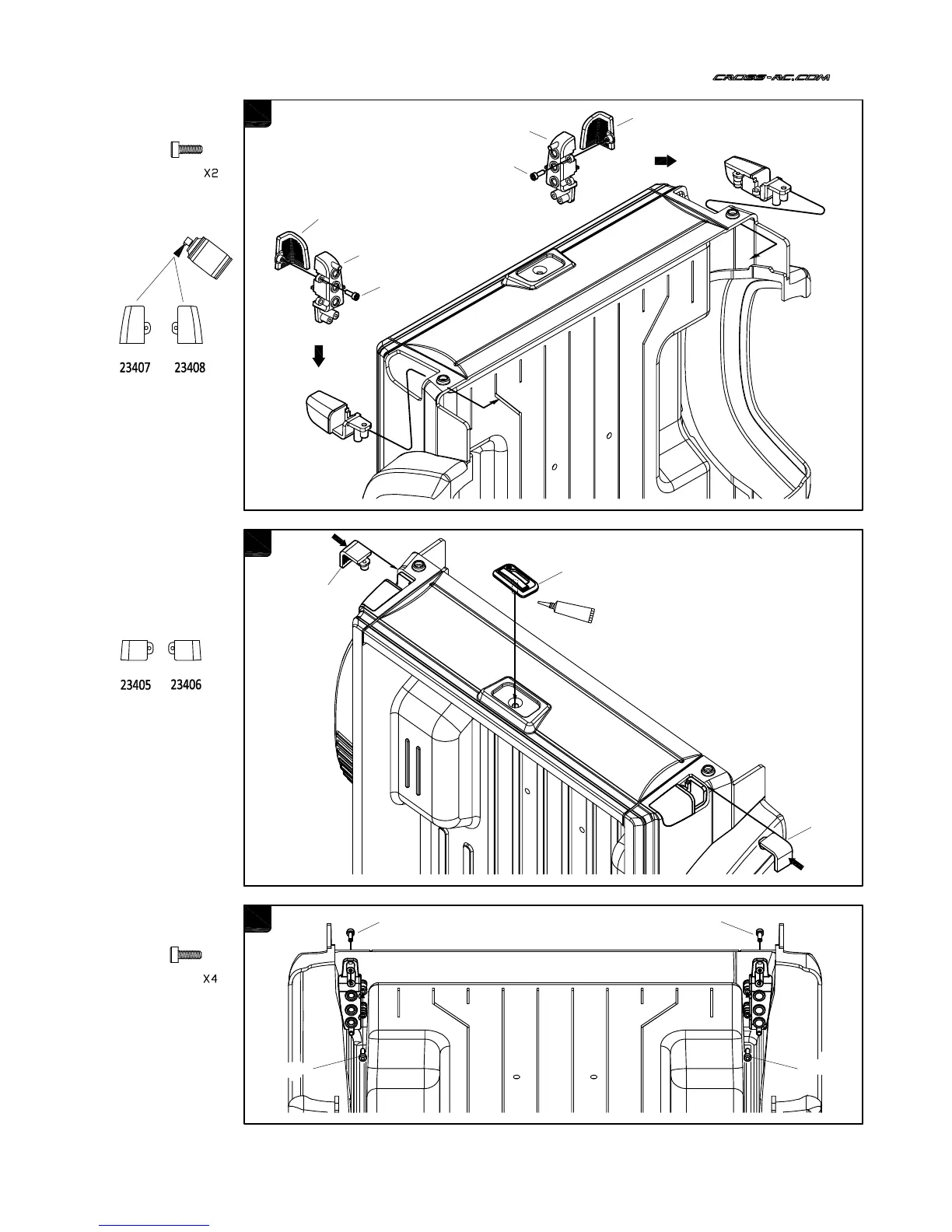 CROSS-RC.COM

X2

23407 23408

23405 23406

X4