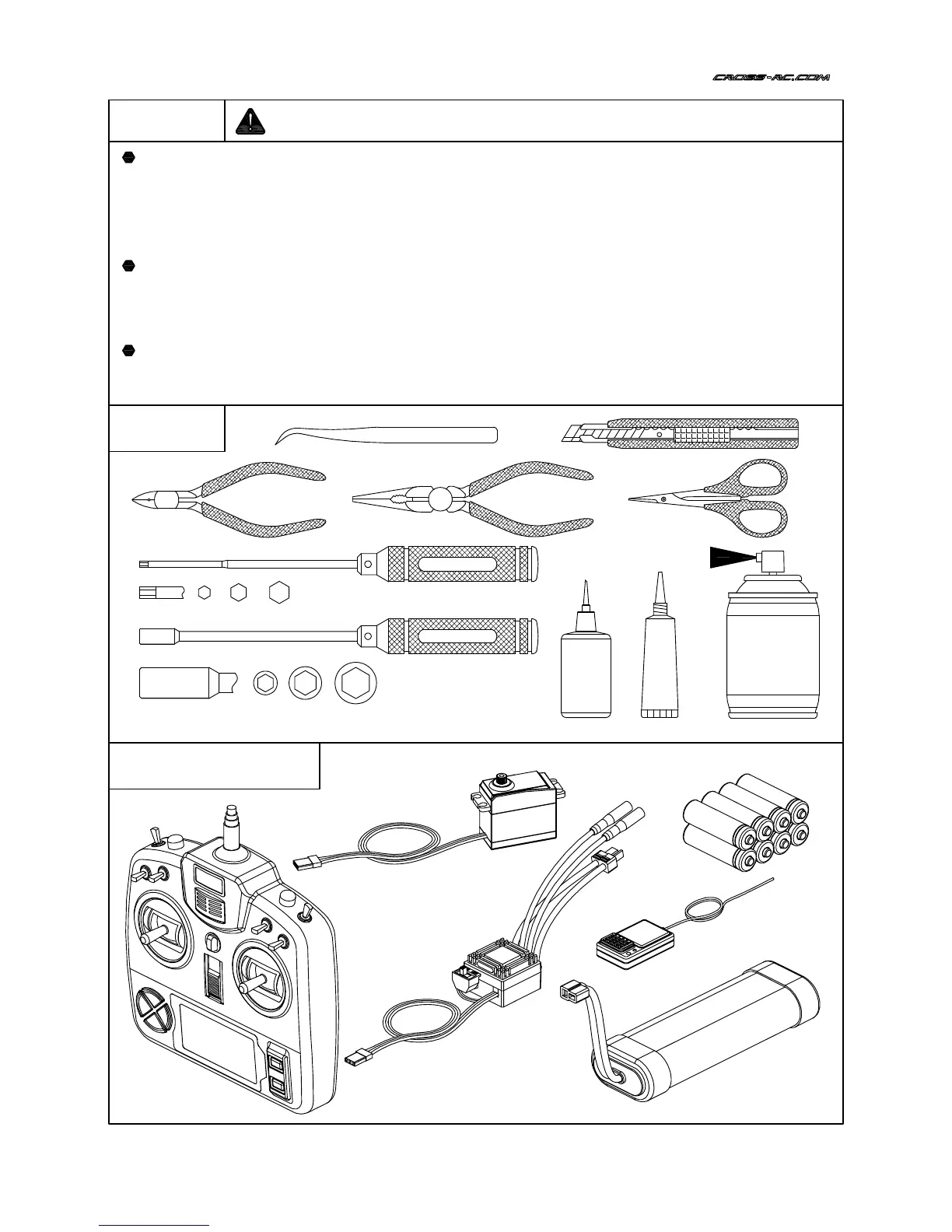 CROSS-RC.COM