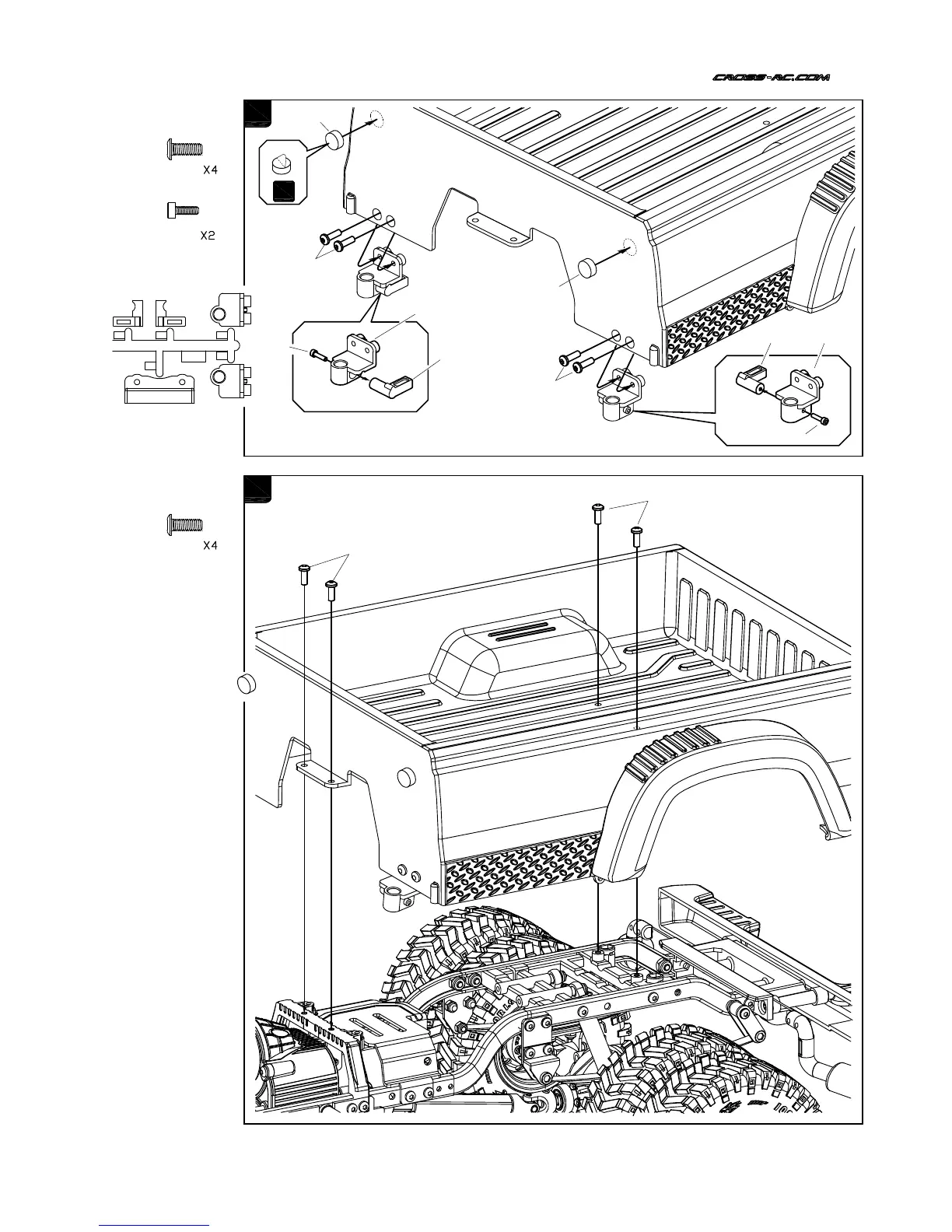 CROSS-RC.COM

X4

X2

X4