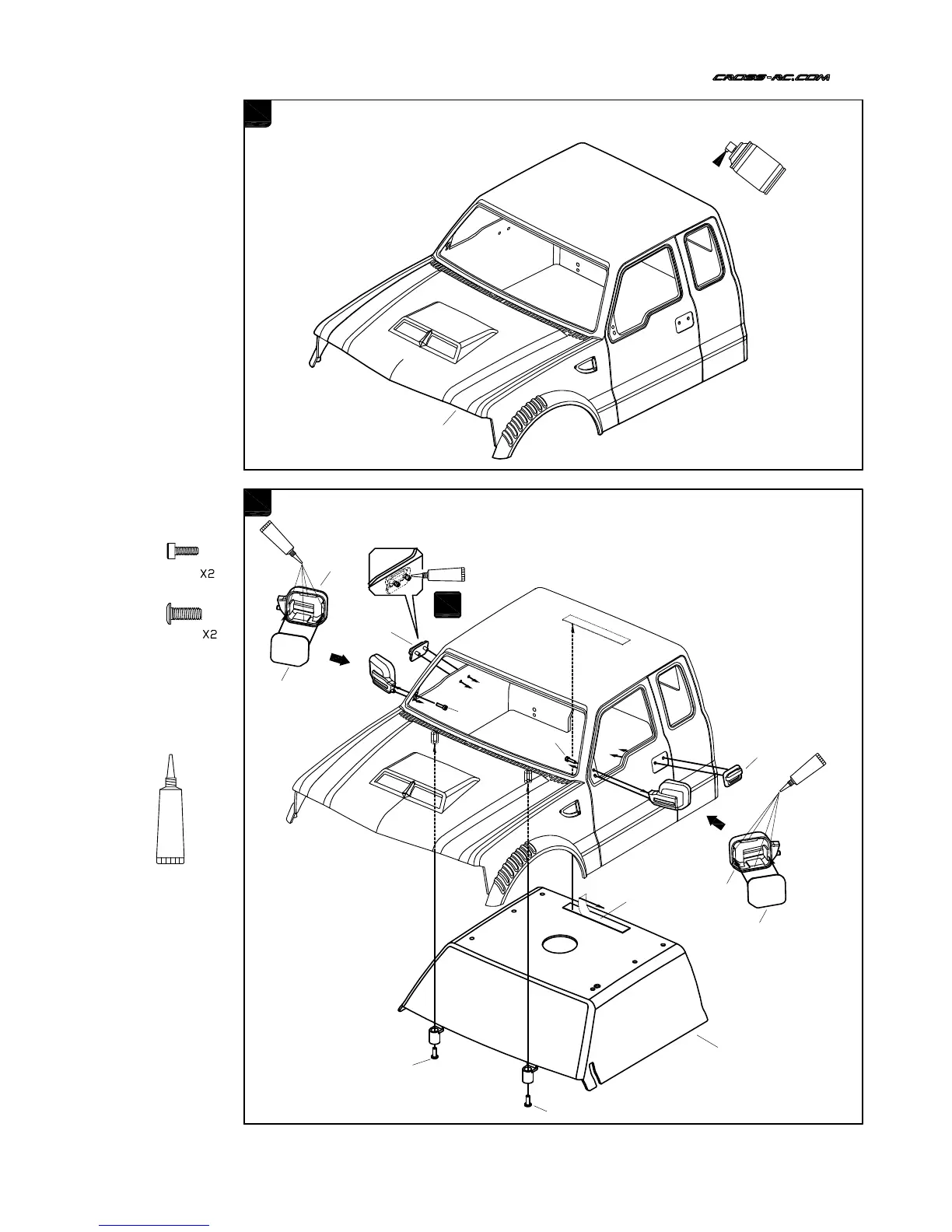 CROSS-RC.COM

X2

X2