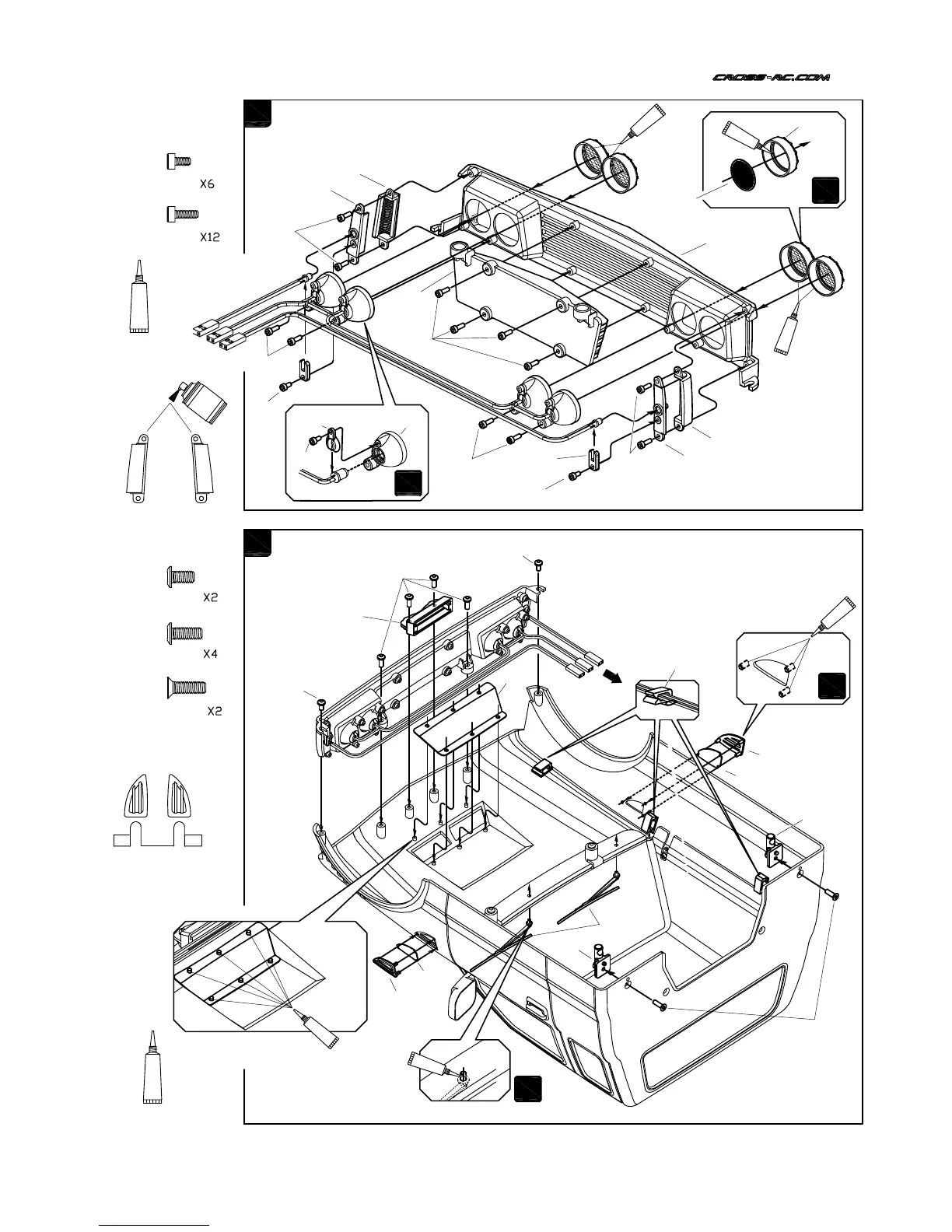 CROSS-RC.COM

X6

X12

X2

X4

X2