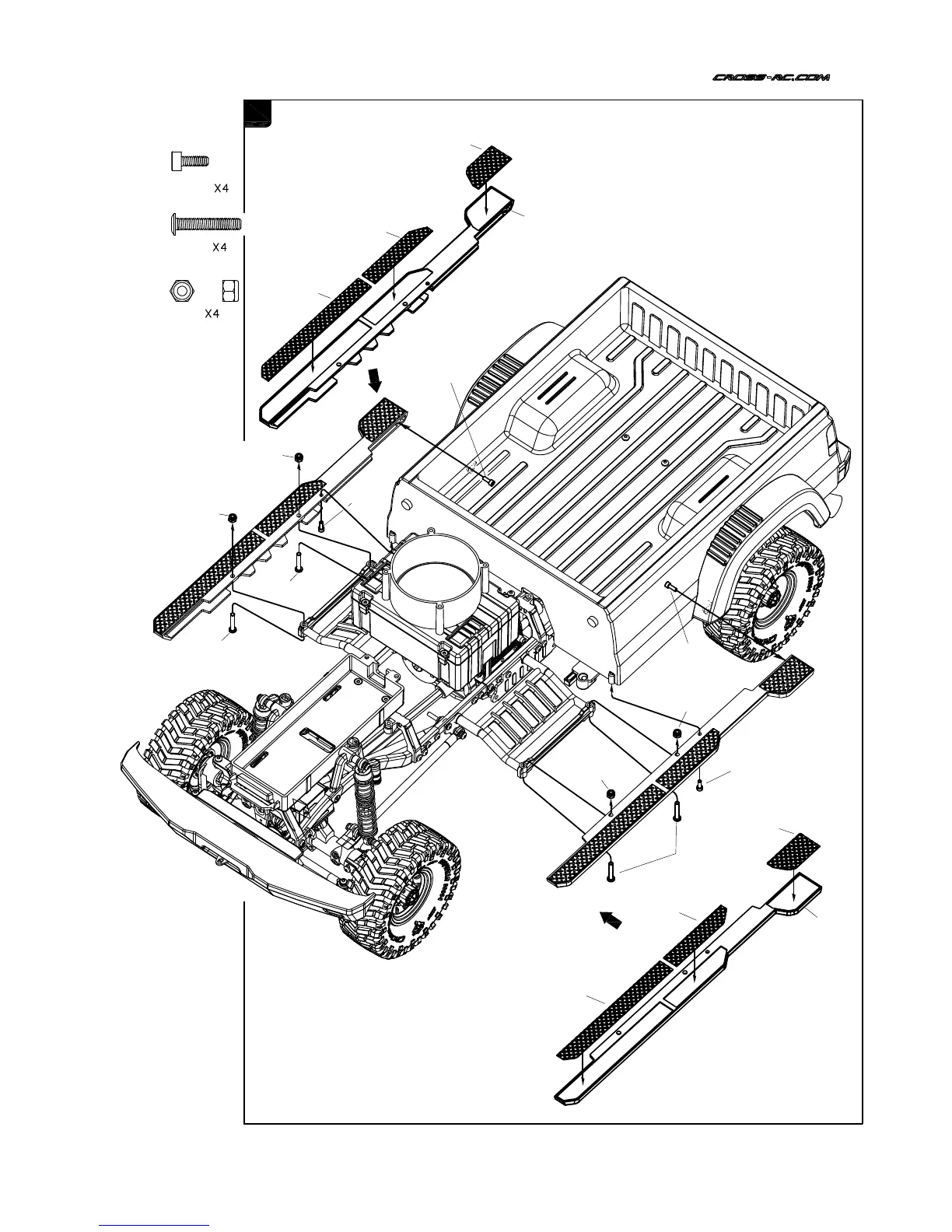 CROSS-RC.COM

X4

X4

X4