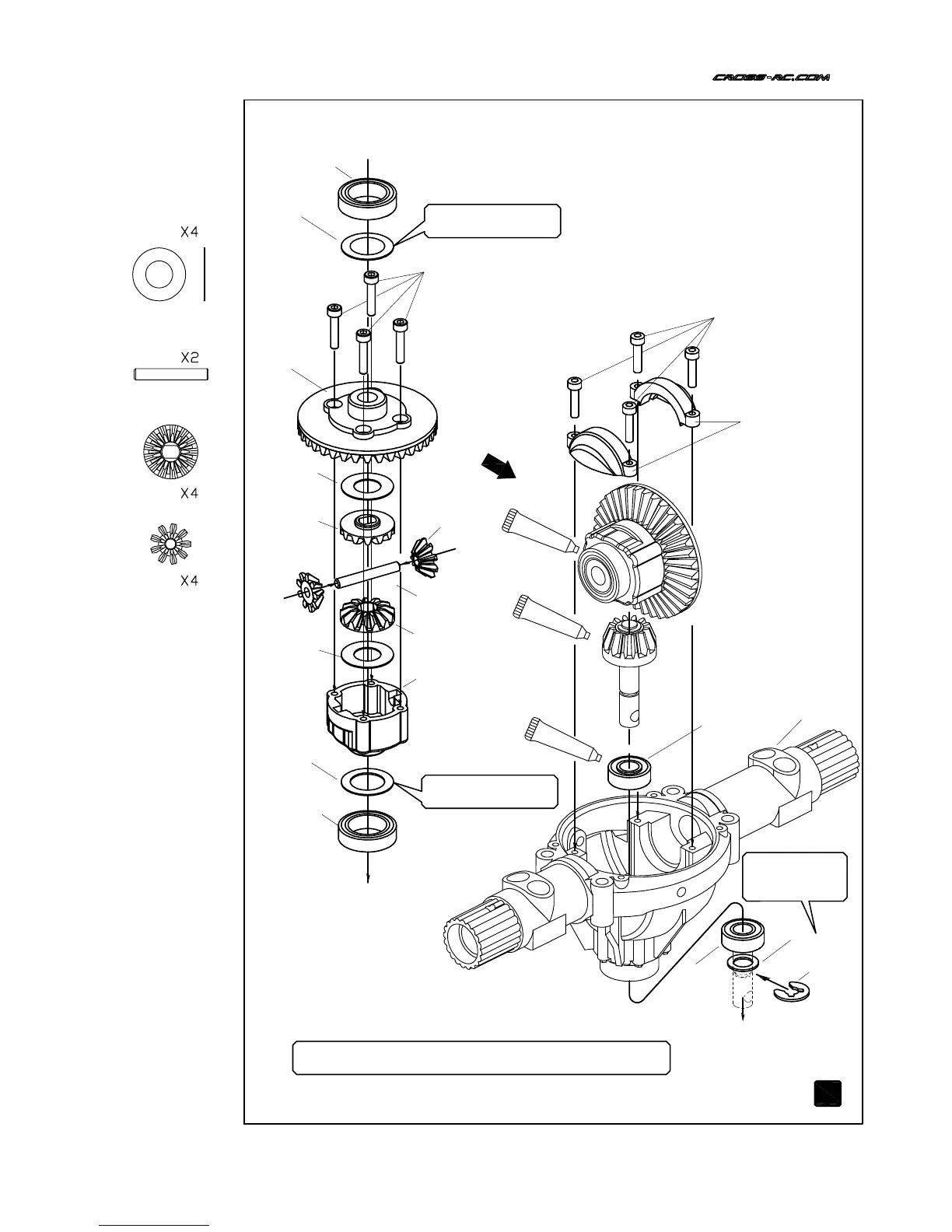 CROSS-RC.COM

X4

X2

X4

X4