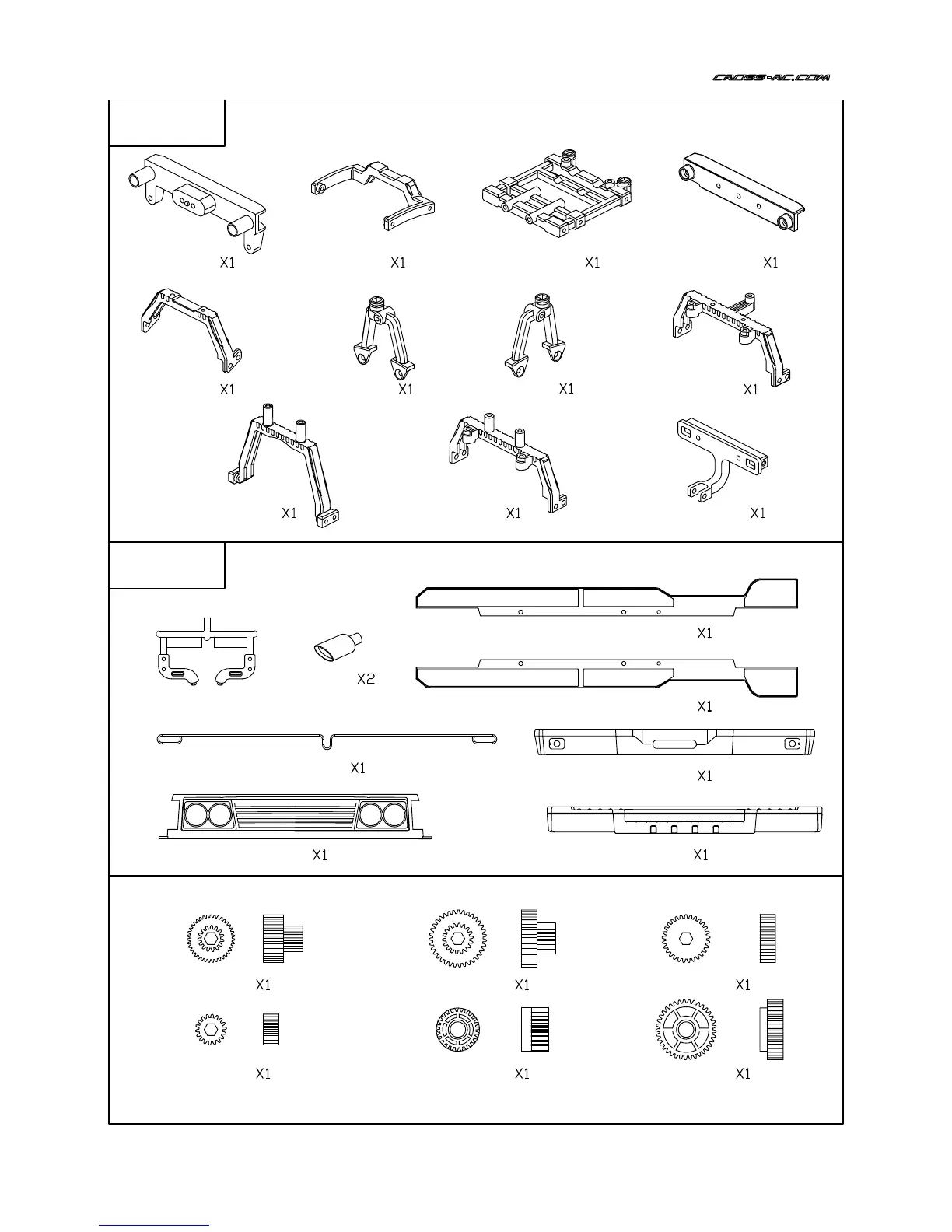 CROSS-RC.COM

X1
X1
X1
X1

X1
X1
X1
X1

X1
X1
X1

X2
X1
X1
X1
X1
X1
X1

X1
X1
X1
X1
X1
X1